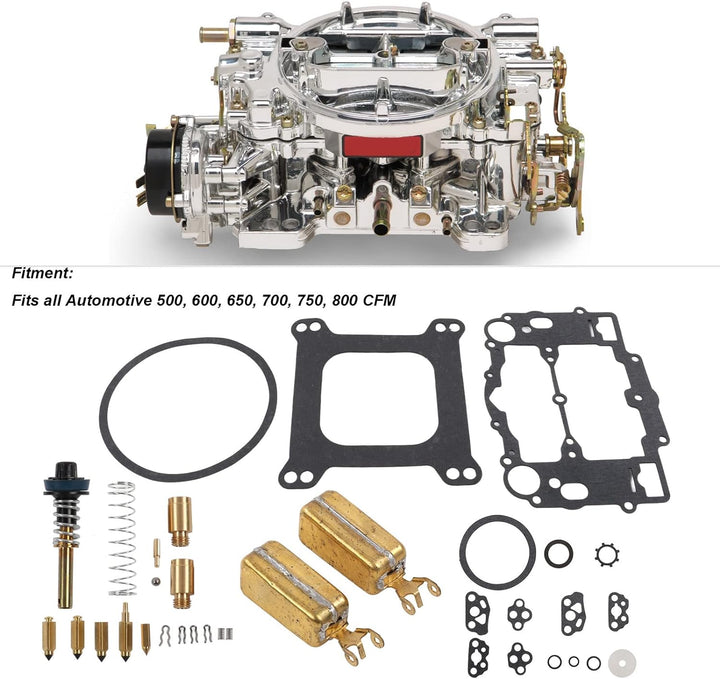 Fitment:

Fits all Automotive 500, 600, 650, 700, 750, 800 CFM