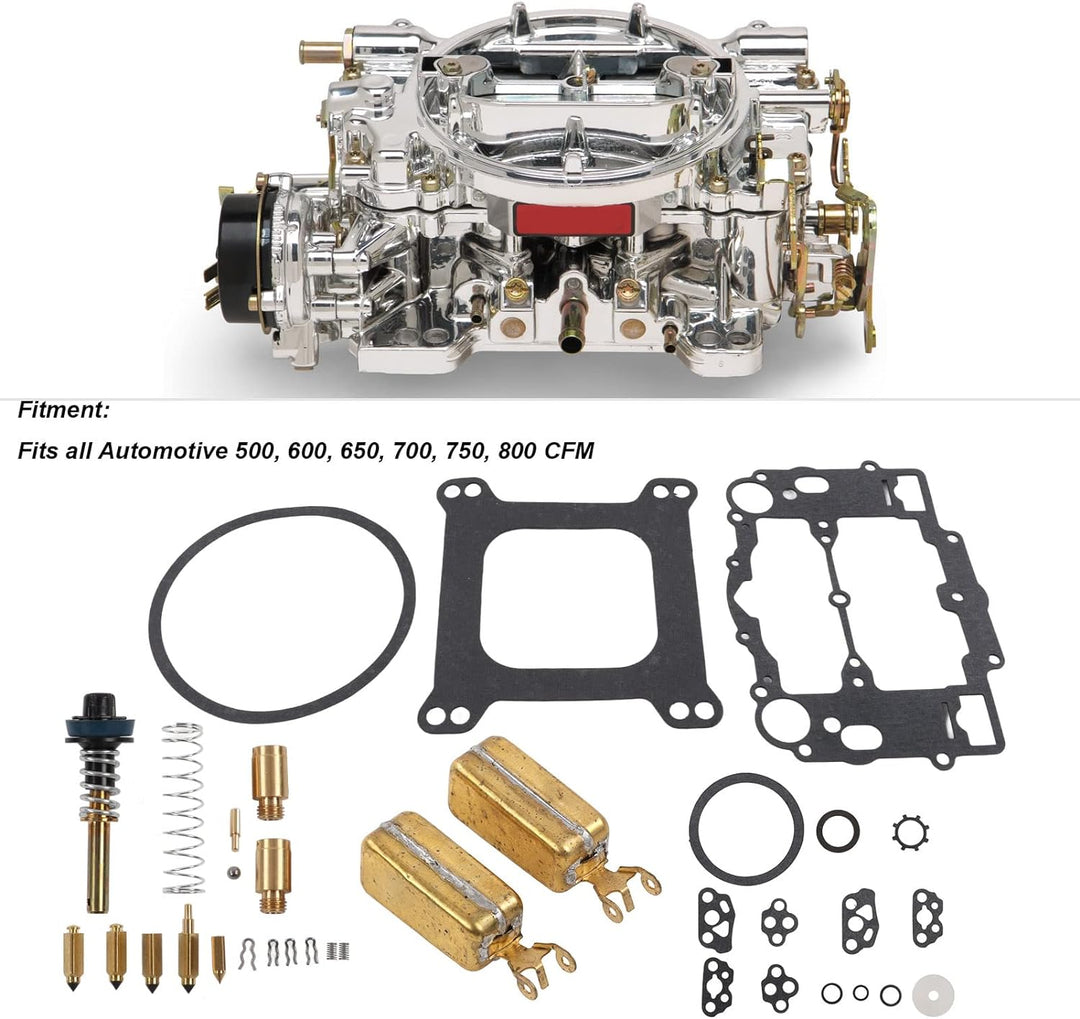 Fitment:

Fits all Automotive 500, 600, 650, 700, 750, 800 CFM