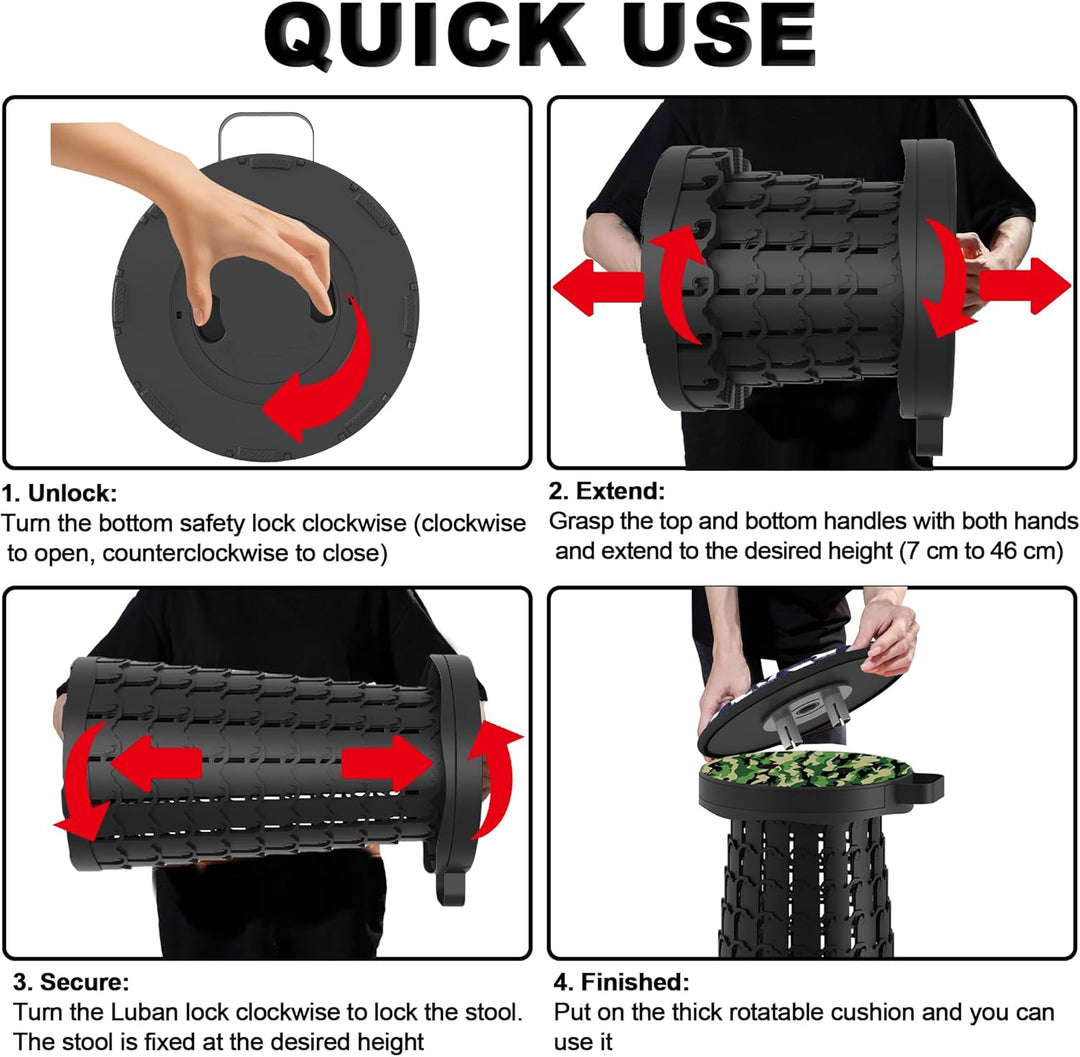 QUICK USE

1. Unlock:
Turn the bottom safety lock clockwise (clockwise to open, counterclockwise to close)

2. Extend:
Grasp the top and bottom handles with both hands and extend to the desired height (7 cm to 46 cm)

3. Secure:
Turn the Luban lock clockwise to lock the stool. The stool is fixed at the desired height

4. Finished:
Put on the thick rotatable cushion and you can use it