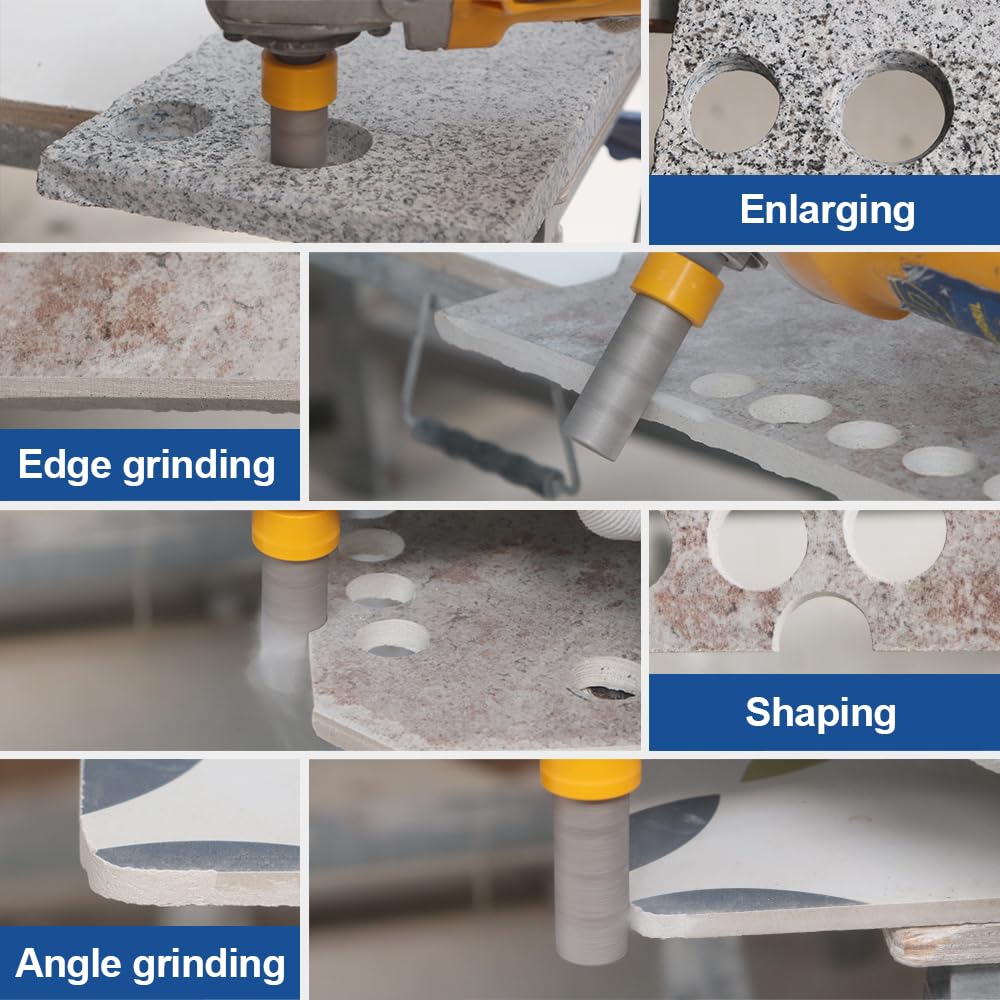 Enlarging

Edge grinding

Shaping

Angle grinding