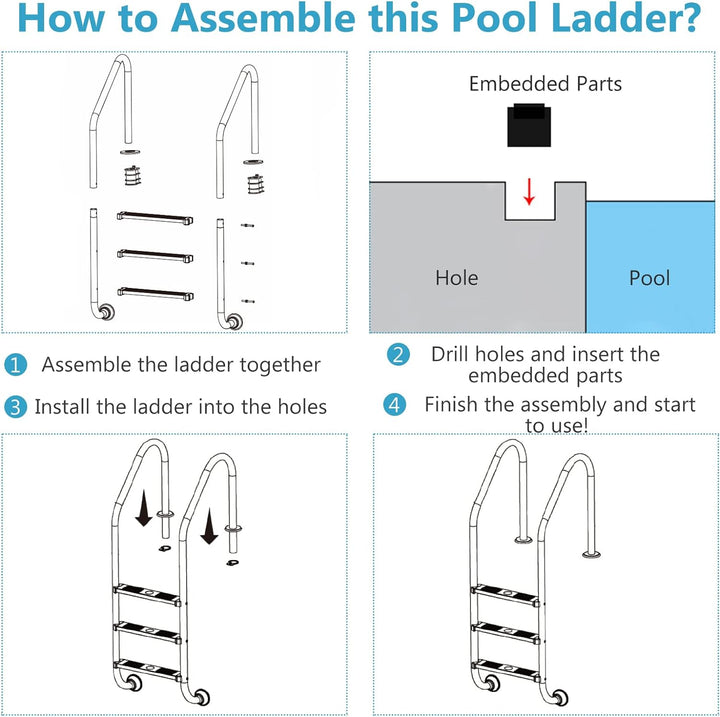 How to Assemble this Pool Ladder?

Embedded Parts

Hole

Pool

1 Assemble the ladder together

2 Drill holes and insert the embedded parts

3 Install the ladder into the holes

4 Finish the assembly and start to use!