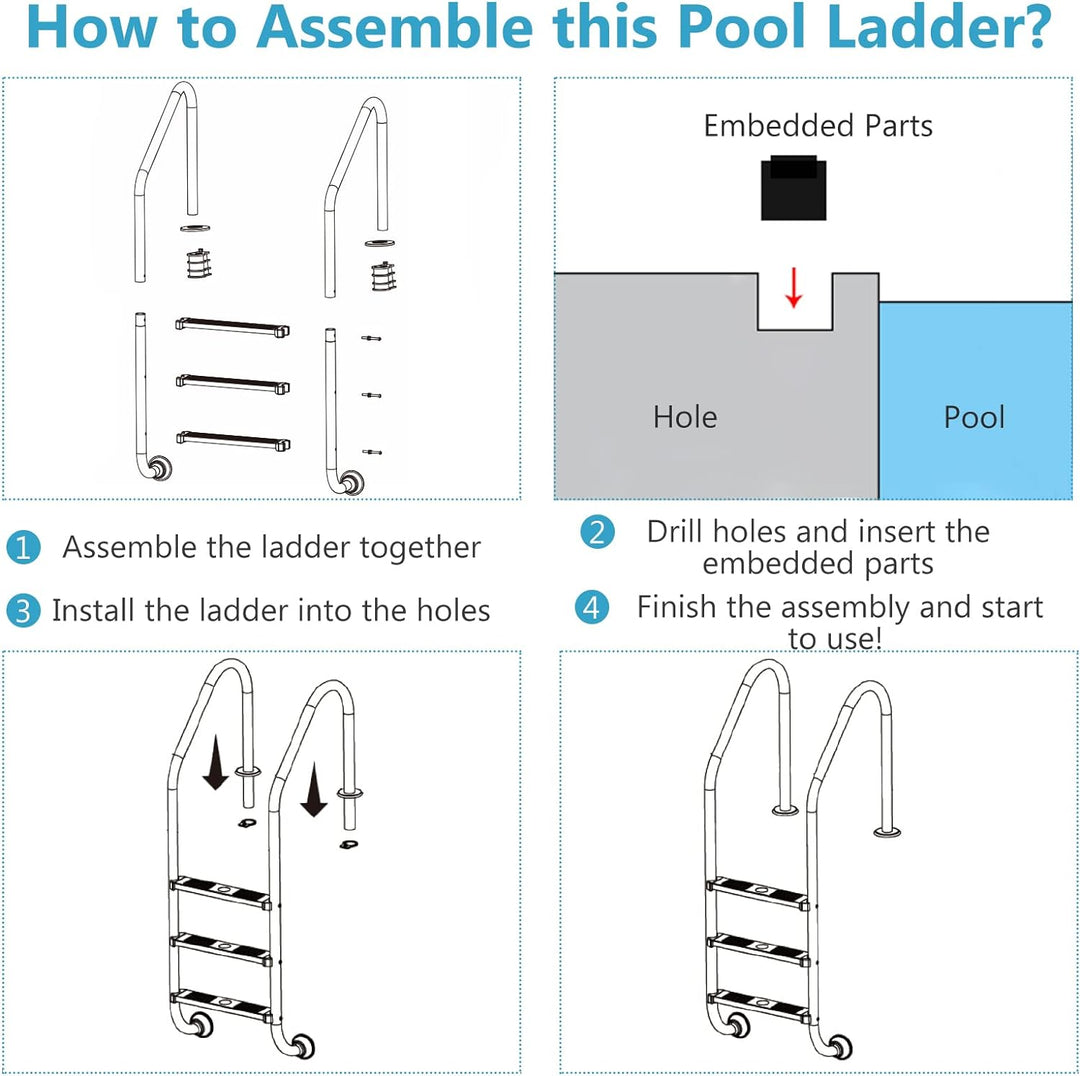 How to Assemble this Pool Ladder?

Embedded Parts

Hole

Pool

1 Assemble the ladder together

2 Drill holes and insert the embedded parts

3 Install the ladder into the holes

4 Finish the assembly and start to use!