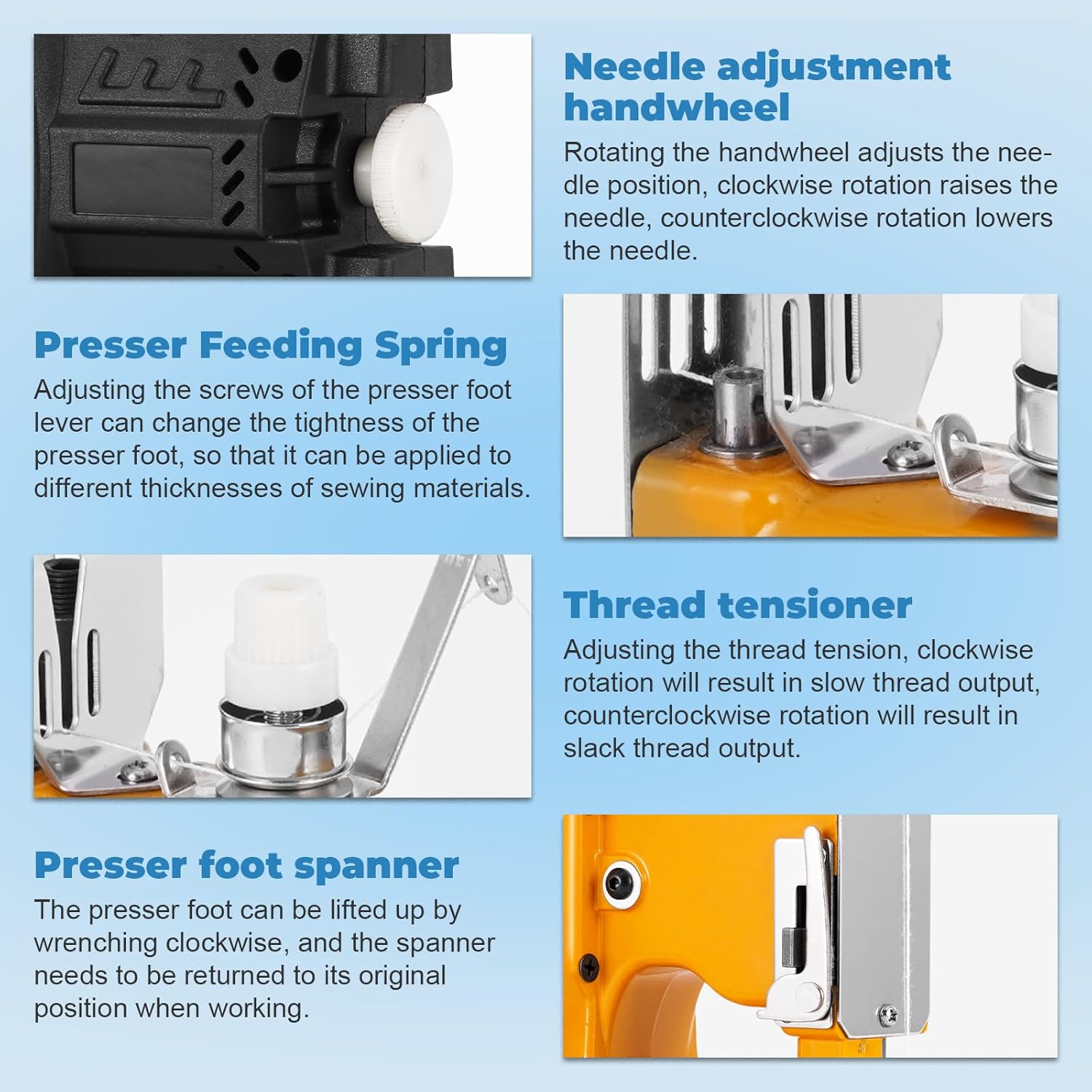 Needle adjustment handwheel

Rotating the handwheel adjusts the needle position, clockwise rotation raises the needle, counterclockwise rotation lowers the needle.

Presser Feeding Spring

Adjusting the screws of the presser foot lever can change the tightness of the presser foot, so that it can be applied to different thicknesses of sewing materials.

Thread tensioner

Adjusting the thread tension, clockwise rotation will result in slow thread output, counterclockwise rotation will result in slack thread output.

Presser foot spanner

The presser foot can be lifted up by wrenching clockwise, and the spanner needs to be returned to its original position when working.