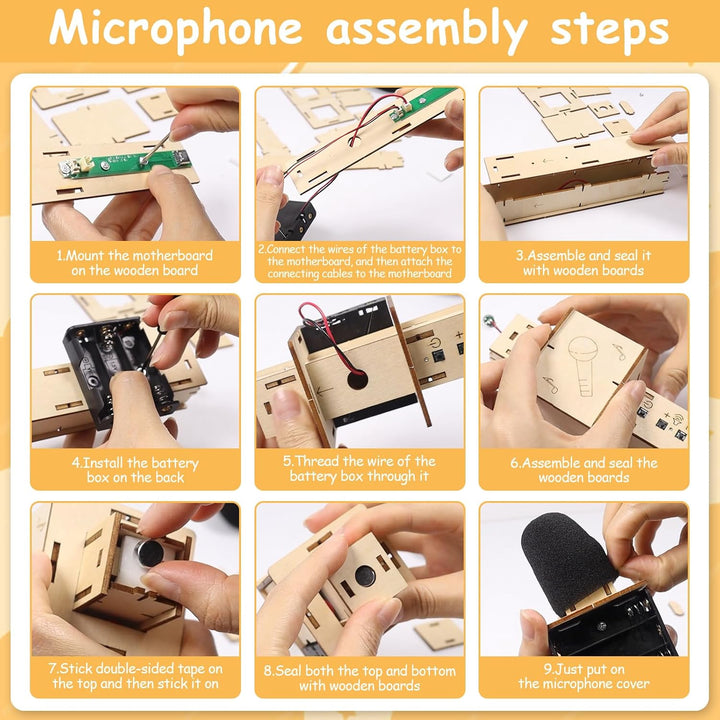 Microphone assembly steps

1.Mount the motherboard on the wooden board

2.Connect the wires of the battery box to the motherboard, and then attach the connecting cables to the motherboard

3.Assemble and seal it with wooden boards

4.Install the battery box on the back

5.Thread the wire of the battery box through it

6.Assemble and seal the wooden boards

7.Stick double-sided tape on the top and then stick it on

8.Seal both the top and bottom with wooden boards

9.Just put on the microphone cover