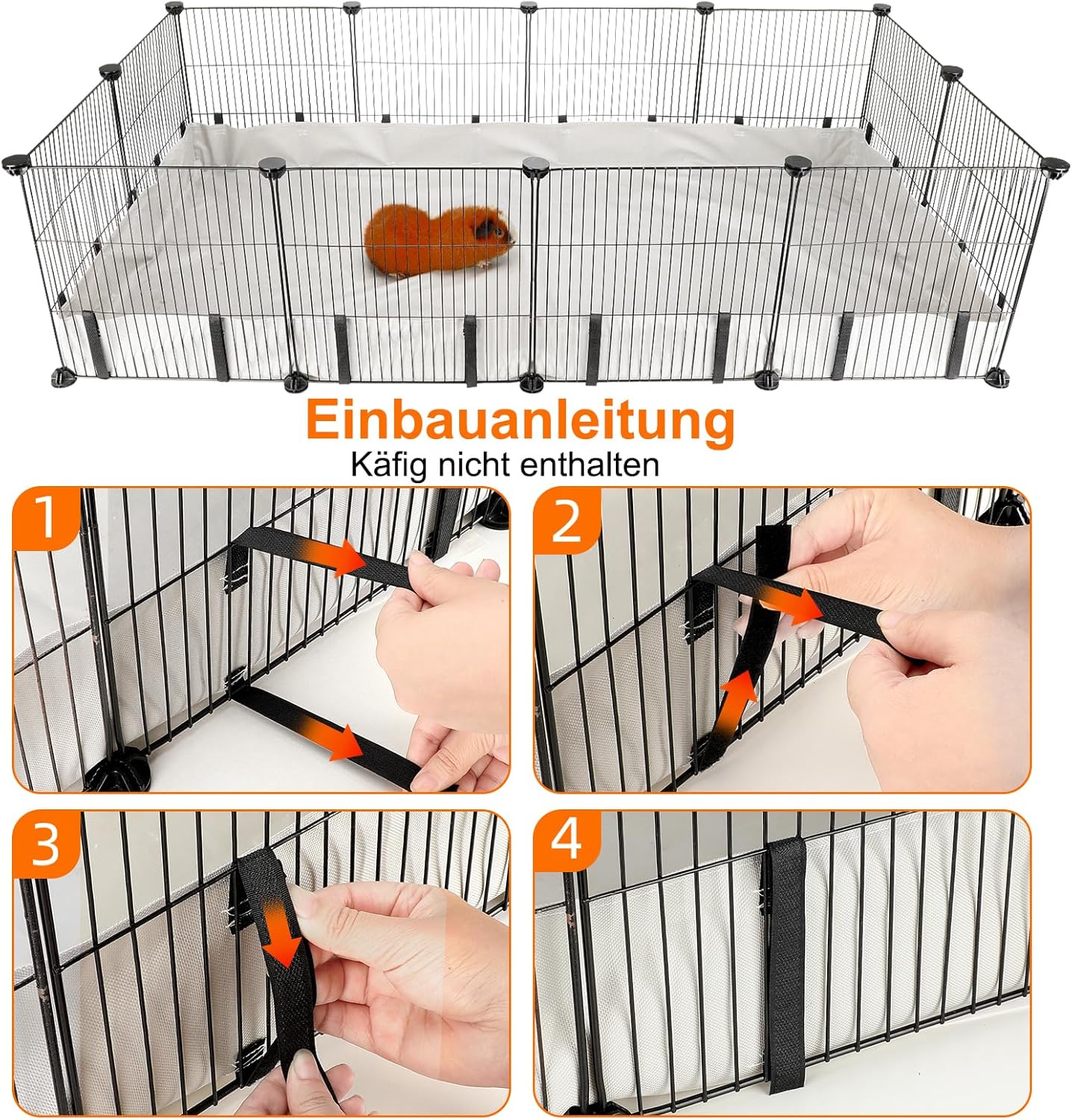 Einbauanleitung
Käfig nicht enthalten

1

2

3

4