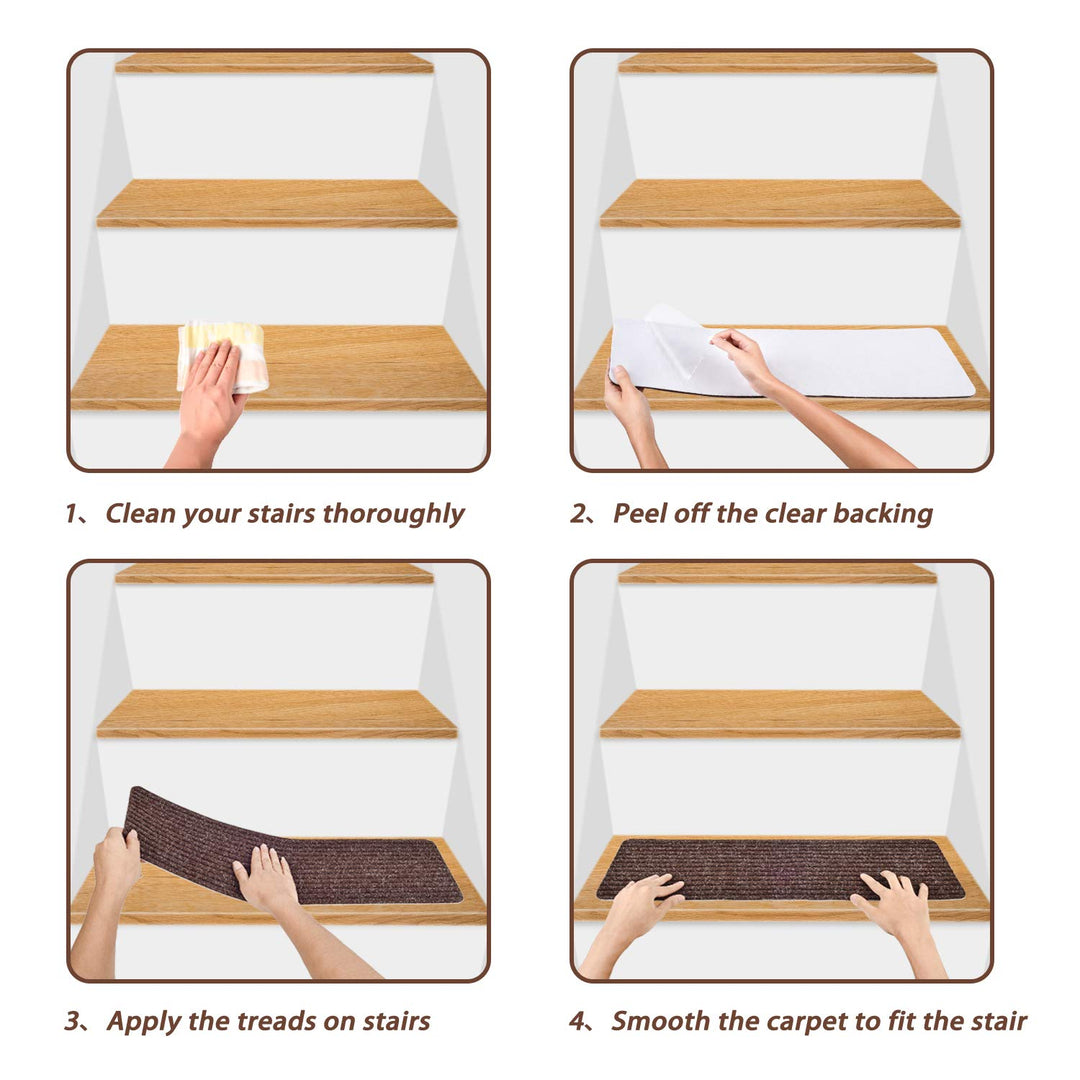 1、Clean your stairs thoroughly

2、Peel off the clear backing

3、Apply the treads on stairs

4、Smooth the carpet to fit the stair