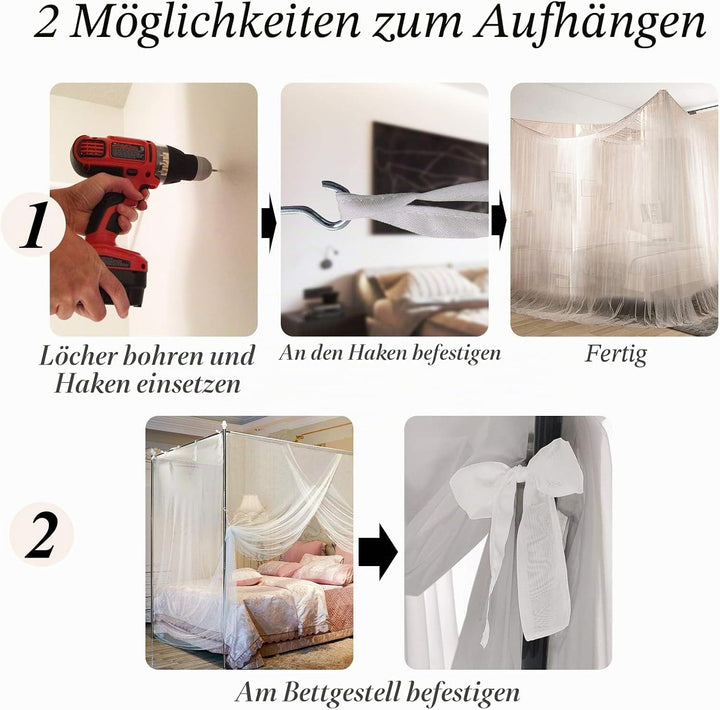 2 Möglichkeiten zum Aufhängen

1

Löcher bohren und Haken einsetzen

An den Haken befestigen

Fertig

2

Am Bettgestell befestigen