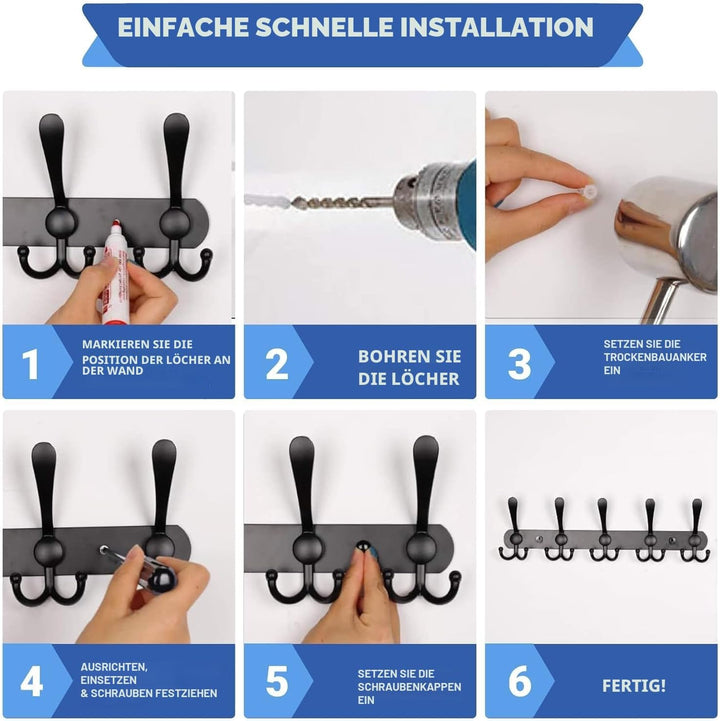 EINFACHE SCHNELLE INSTALLATION

1
MARKIEREN SIE DIE POSITION DER LÖCHER AN DER WAND

2
BOHREN SIE DIE LÖCHER

3
SETZEN SIE DIE TROCKENBAUANKER EIN

4
AUSRICHTEN, EINSETZEN & SCHRAUBEN FESTZIEHEN

5
SETZEN SIE DIE SCHRAUBENKAPPEN EIN

6
FERTIG!