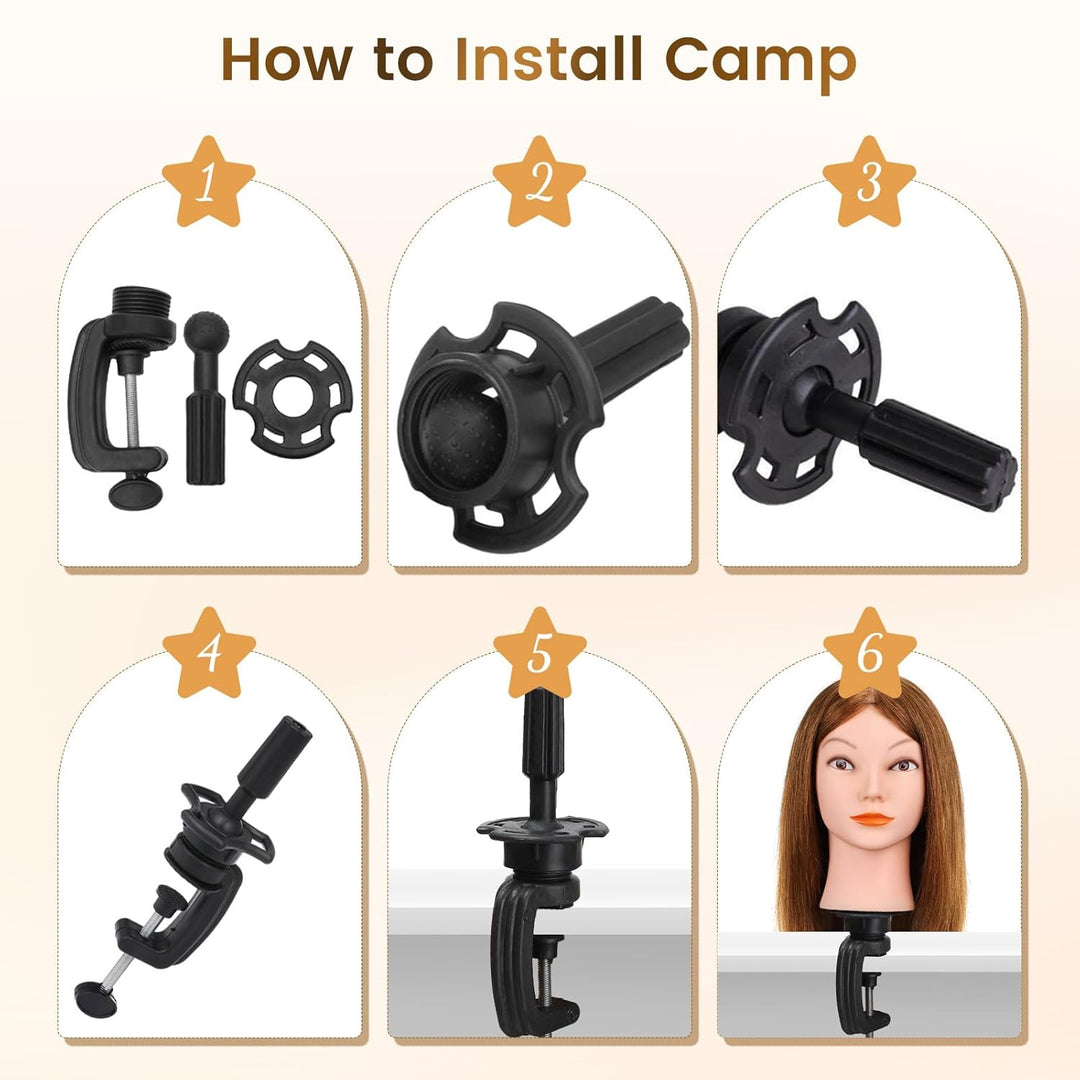 How to Install Camp

1

2

3

4

5

6