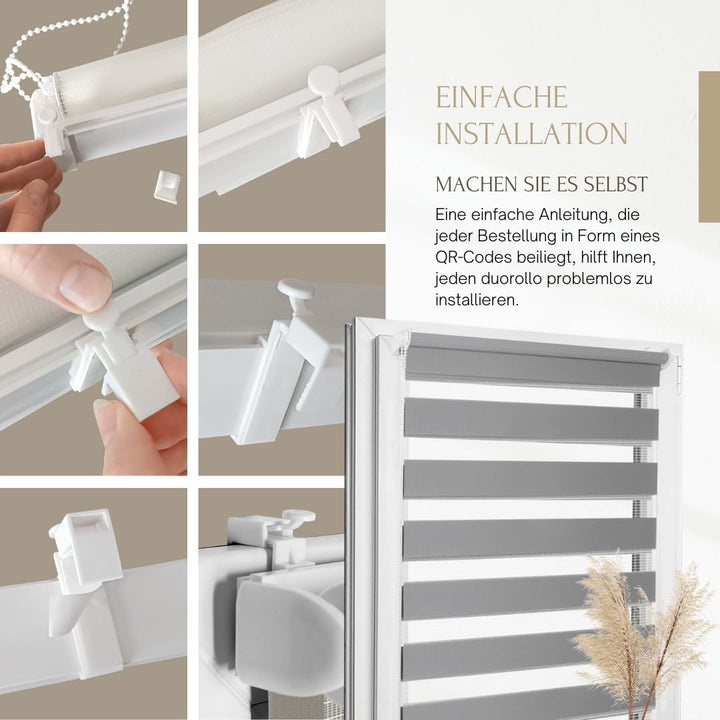 EINFACHE INSTALLATION

MACHEN SIE ES SELBST

Eine einfache Anleitung, die jeder Bestellung in Form eines QR-Codes beiliegt, hilft Ihnen, jeden duorollo problemlos zu installieren.