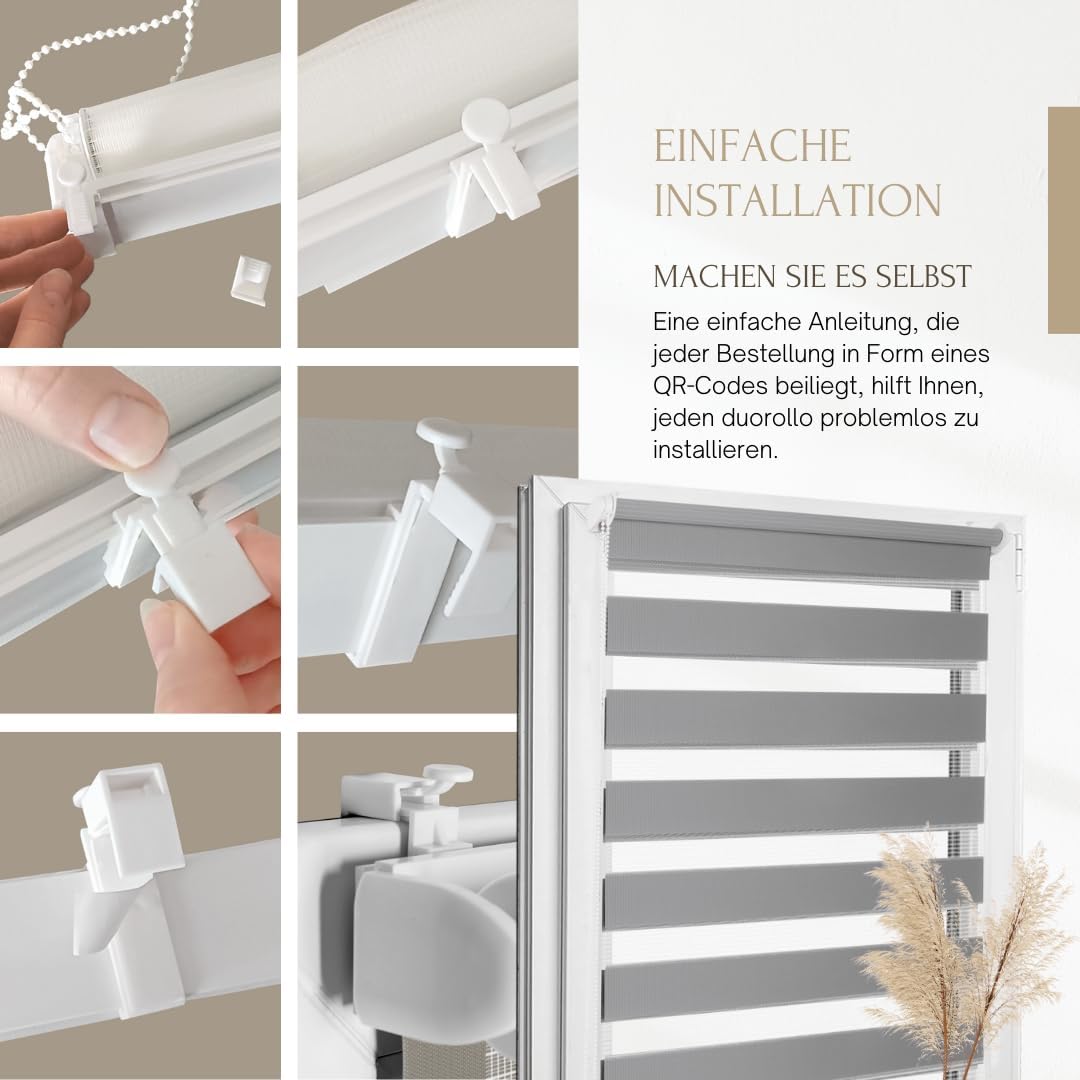 EINFACHE INSTALLATION

MACHEN SIE ES SELBST

Eine einfache Anleitung, die jeder Bestellung in Form eines QR-Codes beiliegt, hilft Ihnen, jeden duorollo problemlos zu installieren.