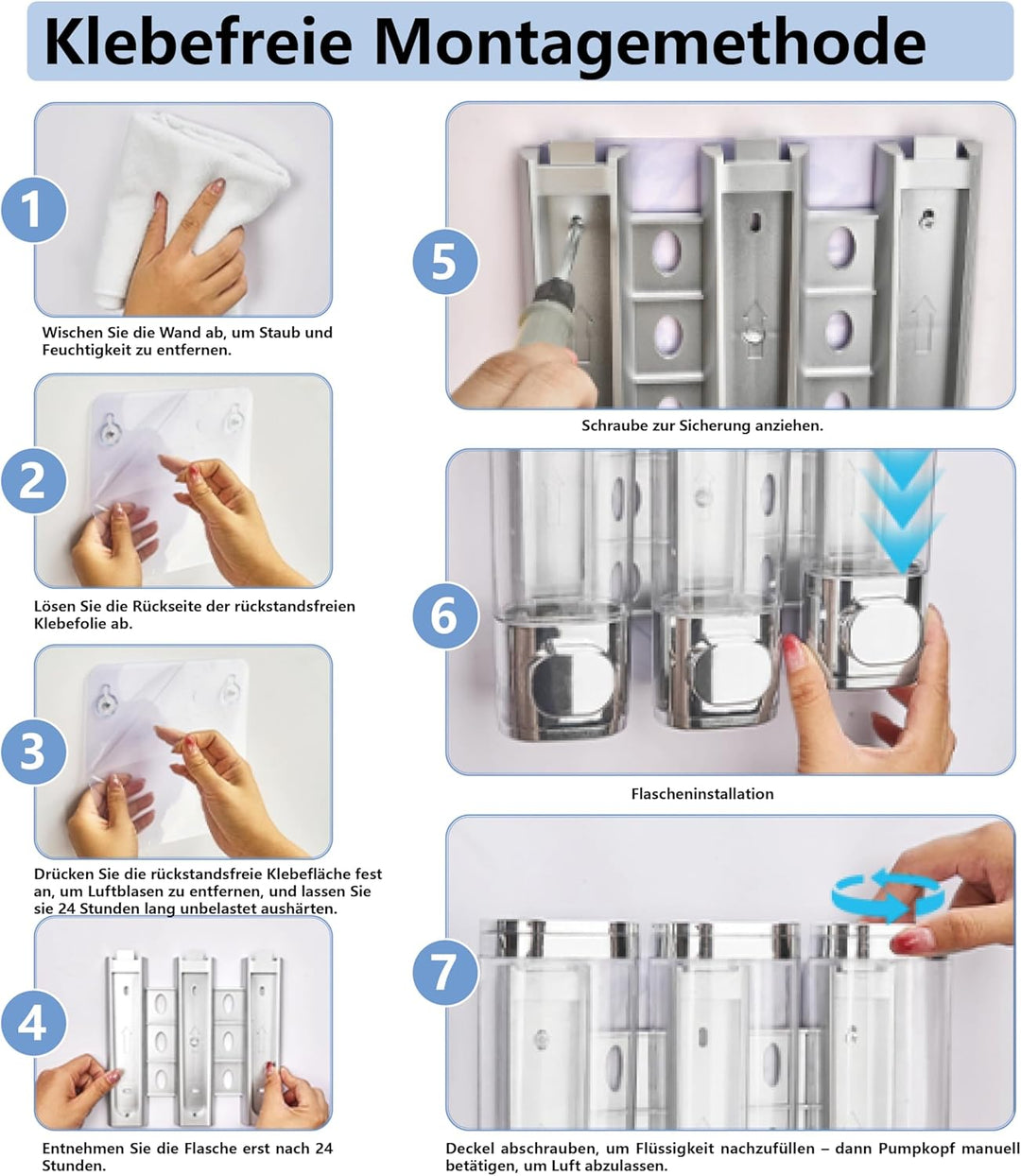 Klebefreie Montagemethode

1

Wischen Sie die Wand ab, um Staub und Feuchtigkeit zu entfernen.

2

Lösen Sie die Rückseite der rückstandsfreien Klebefolie ab.

3

Drücken Sie die rückstandsfreie Klebefläche fest an, um Luftblasen zu entfernen, und lassen Sie sie 24 Stunden lang unbelastet aushärten.

4

Entnehmen Sie die Flasche erst nach 24 Stunden.

5

Schraube zur Sicherung anziehen.

6

Flascheninstallation

7

Deckel abschrauben, um Flüssigkeit nachzufüllen – dann Pumpkopf manuell betätigen, um Luft abzulassen.