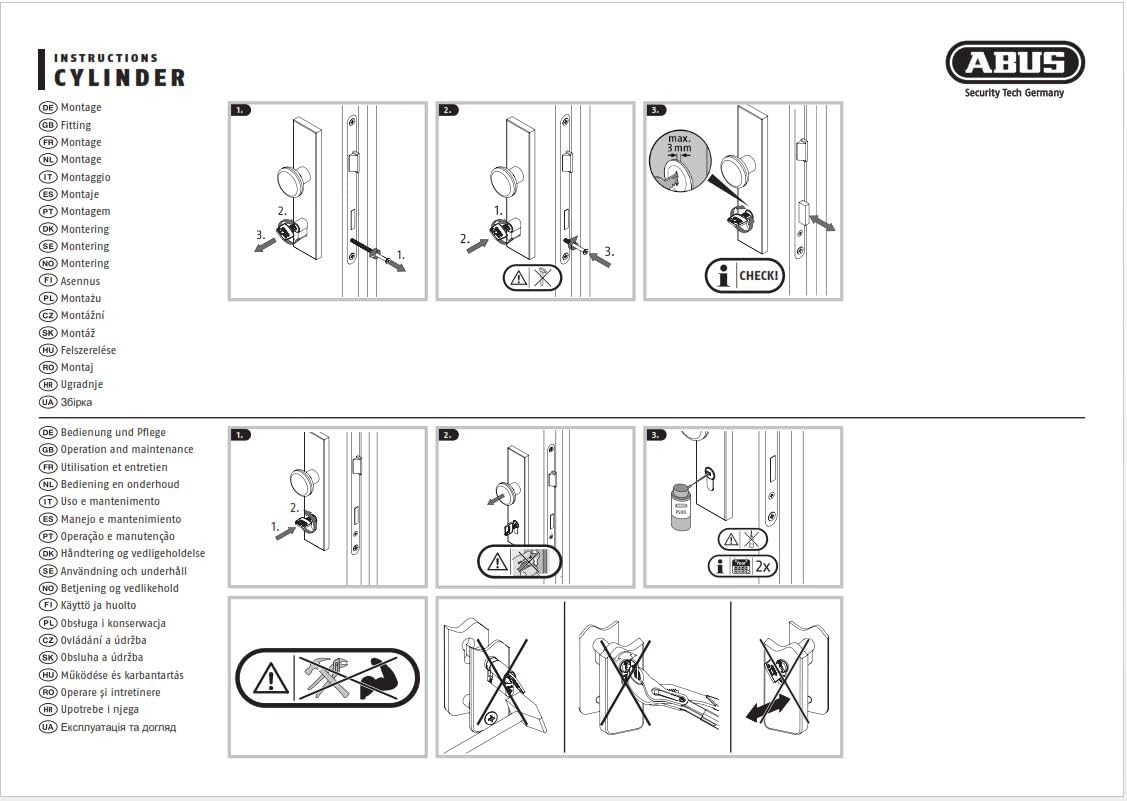 INSTRUCTIONS
CYLINDER

ABUS
Security Tech Germany

DE Montage
GB Fitting
FR Montage
NL Montage
IT Montaggio
ES Montaje
PT Montagem
DK Montering
SE Montering
NO Montering
FI Asennus
PL Montażu
CZ Montážní
SK Montáž
HU Felszerelése
RO Montaj
HR Ugradnje
UA Збірка

1.
2.
3.
1.

2.
1.
2.
3.

3.
max. 3 mm
CHECK!

DE Bedienung und Pflege
GB Operation and maintenance
FR Utilisation et entretien
NL Bediening en onderhoud
IT Uso e mantenimento
ES Manejo e mantenimiento
PT Operação e manutenção
DK Håndtering og vedligeholdelse
SE Användning och underhåll
NO Betjening og vedlikehold
FI Käyttö ja huolto
PL Obsługa i konserwacja
CZ Ovládání a údržba
SK Obsluha a údržba
HU Működése és karbantartás
RO Operare și intretinere
HR Upotrebe i njega
UA Експлуатація та догляд

1.
2.
1.

2.

3.
PS88
2x