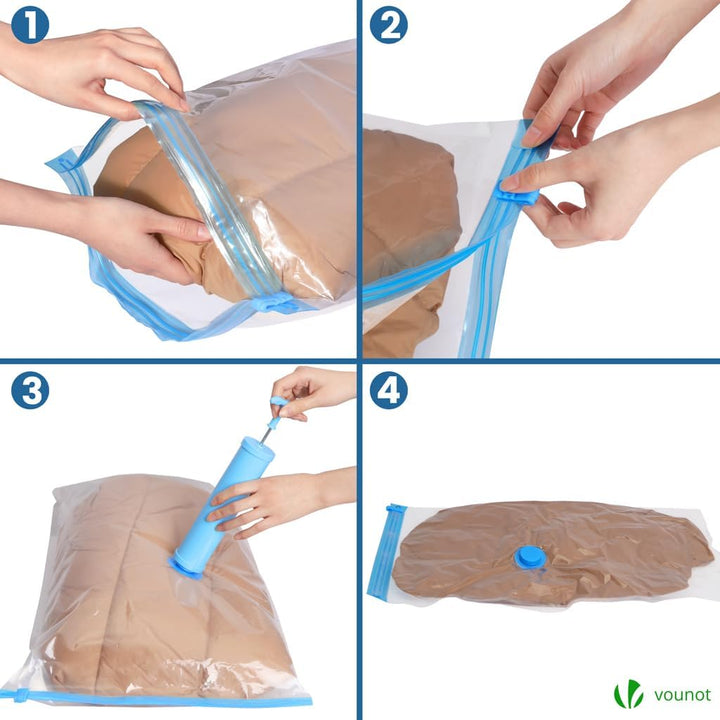 1

2

3

4

vounot