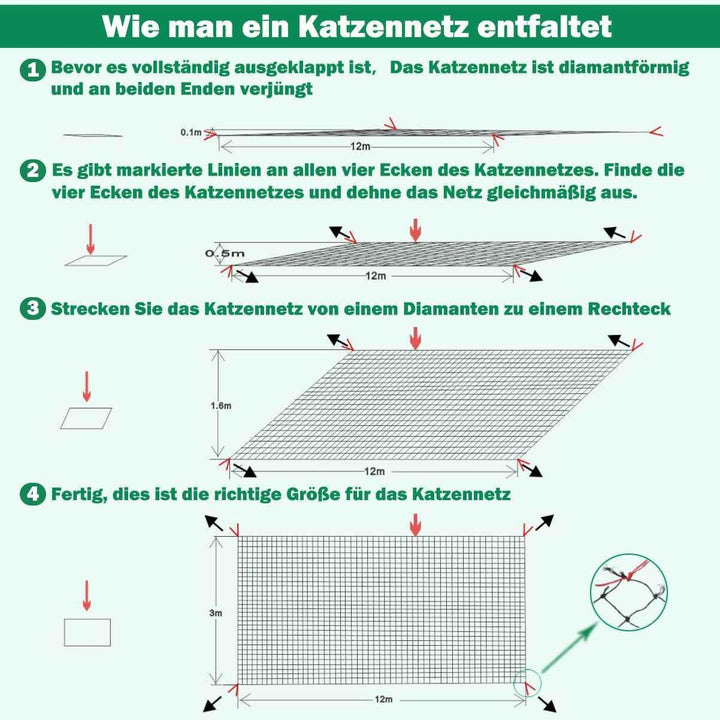 Wie man ein Katzennetz entfaltet

1 Bevor es vollständig ausgeklappt ist, Das Katzennetz ist diamantförmig und an beiden Enden verjüngt

0.1m

12m

2 Es gibt markierte Linien an allen vier Ecken des Katzennetzes. Finde die vier Ecken des Katzennetzes und dehne das Netz gleichmäßig aus.

0.5m

12m

3 Strecken Sie das Katzennetz von einem Diamanten zu einem Rechteck

1.6m

12m

4 Fertig, dies ist die richtige Größe für das Katzennetz

3m

12m