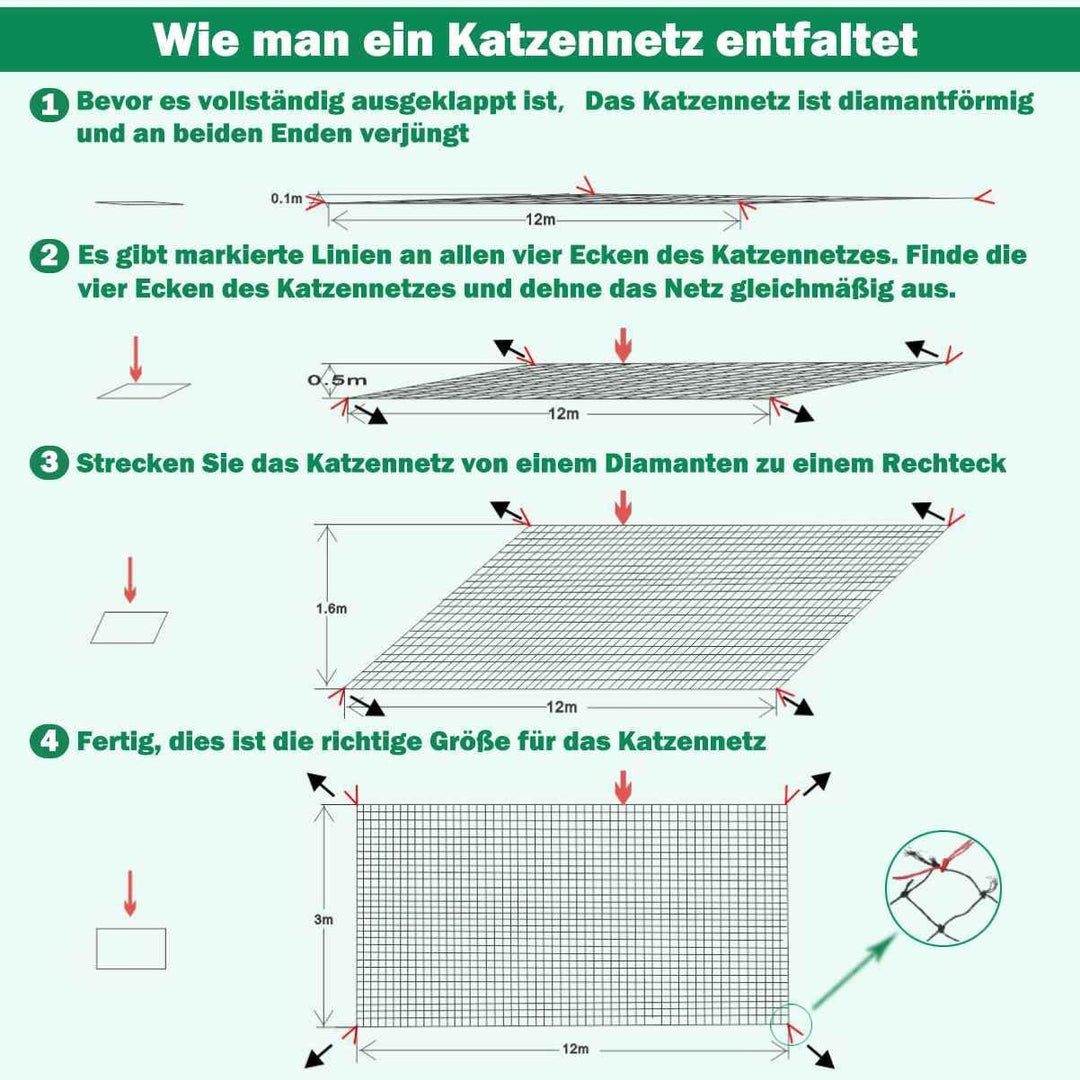 Wie man ein Katzennetz entfaltet

1 Bevor es vollständig ausgeklappt ist, Das Katzennetz ist diamantförmig und an beiden Enden verjüngt

0.1m

12m

2 Es gibt markierte Linien an allen vier Ecken des Katzennetzes. Finde die vier Ecken des Katzennetzes und dehne das Netz gleichmäßig aus.

0.5m

12m

3 Strecken Sie das Katzennetz von einem Diamanten zu einem Rechteck

1.6m

12m

4 Fertig, dies ist die richtige Größe für das Katzennetz

3m

12m