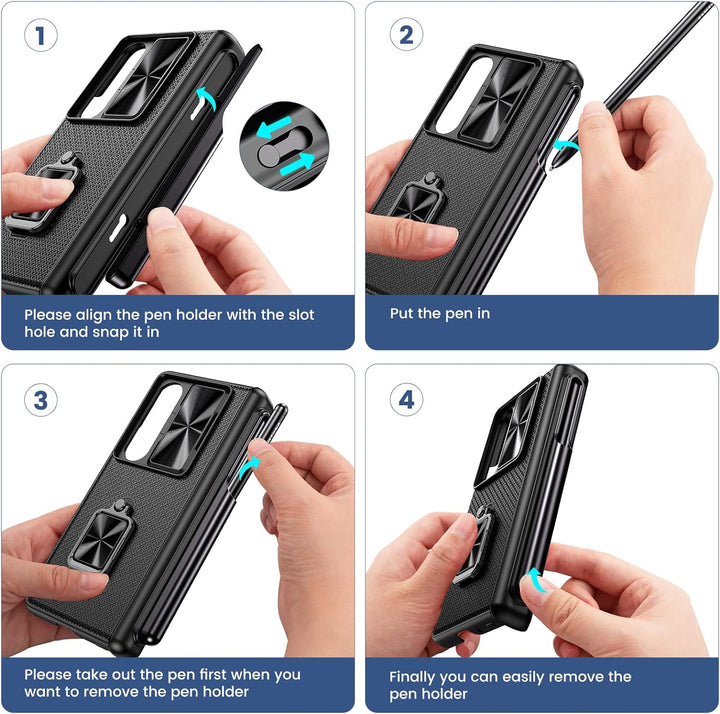 1

Please align the pen holder with the slot hole and snap it in

2

Put the pen in

3

Please take out the pen first when you want to remove the pen holder

4

Finally you can easily remove the pen holder