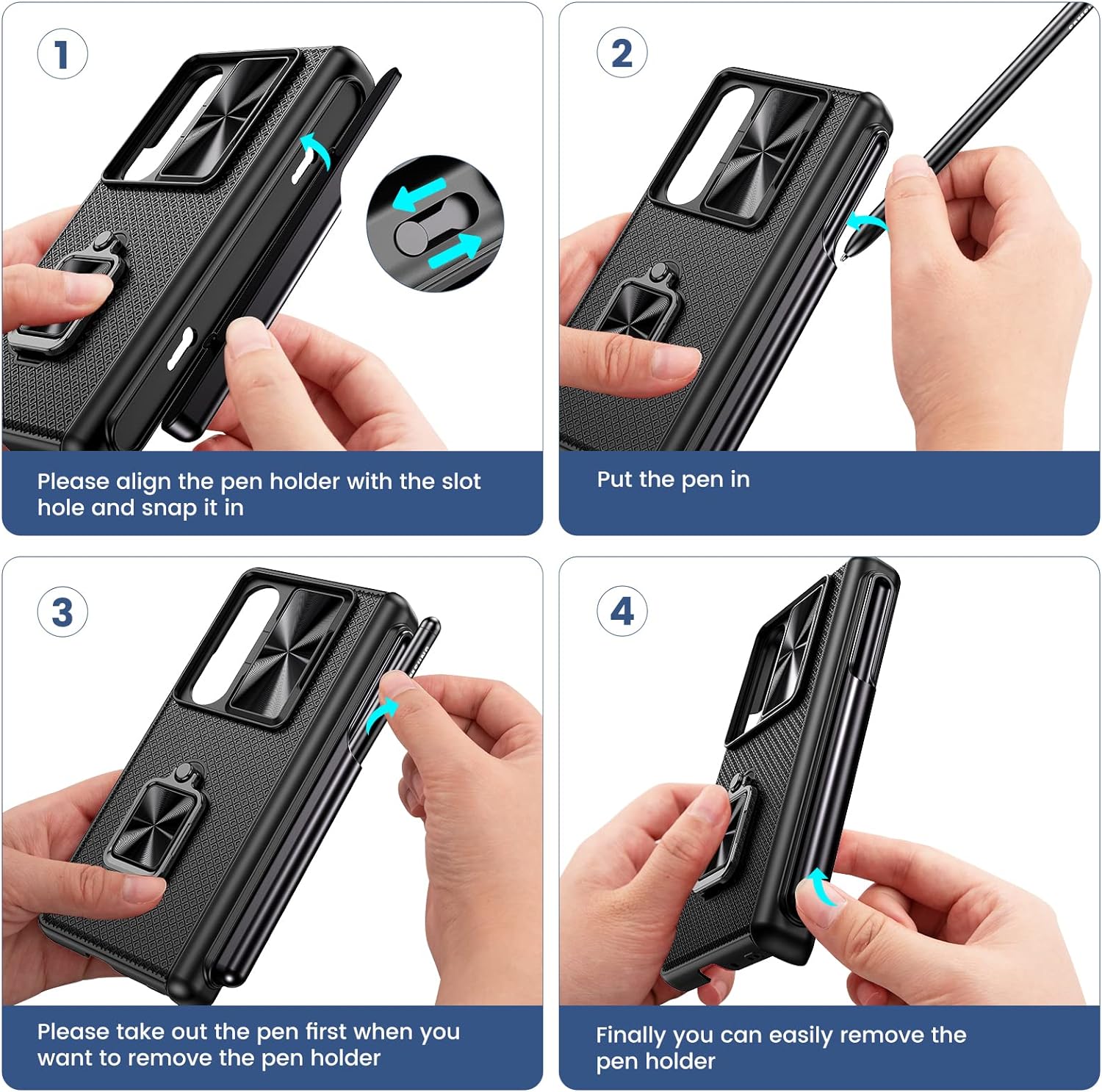 1

Please align the pen holder with the slot hole and snap it in

2

Put the pen in

3

Please take out the pen first when you want to remove the pen holder

4

Finally you can easily remove the pen holder