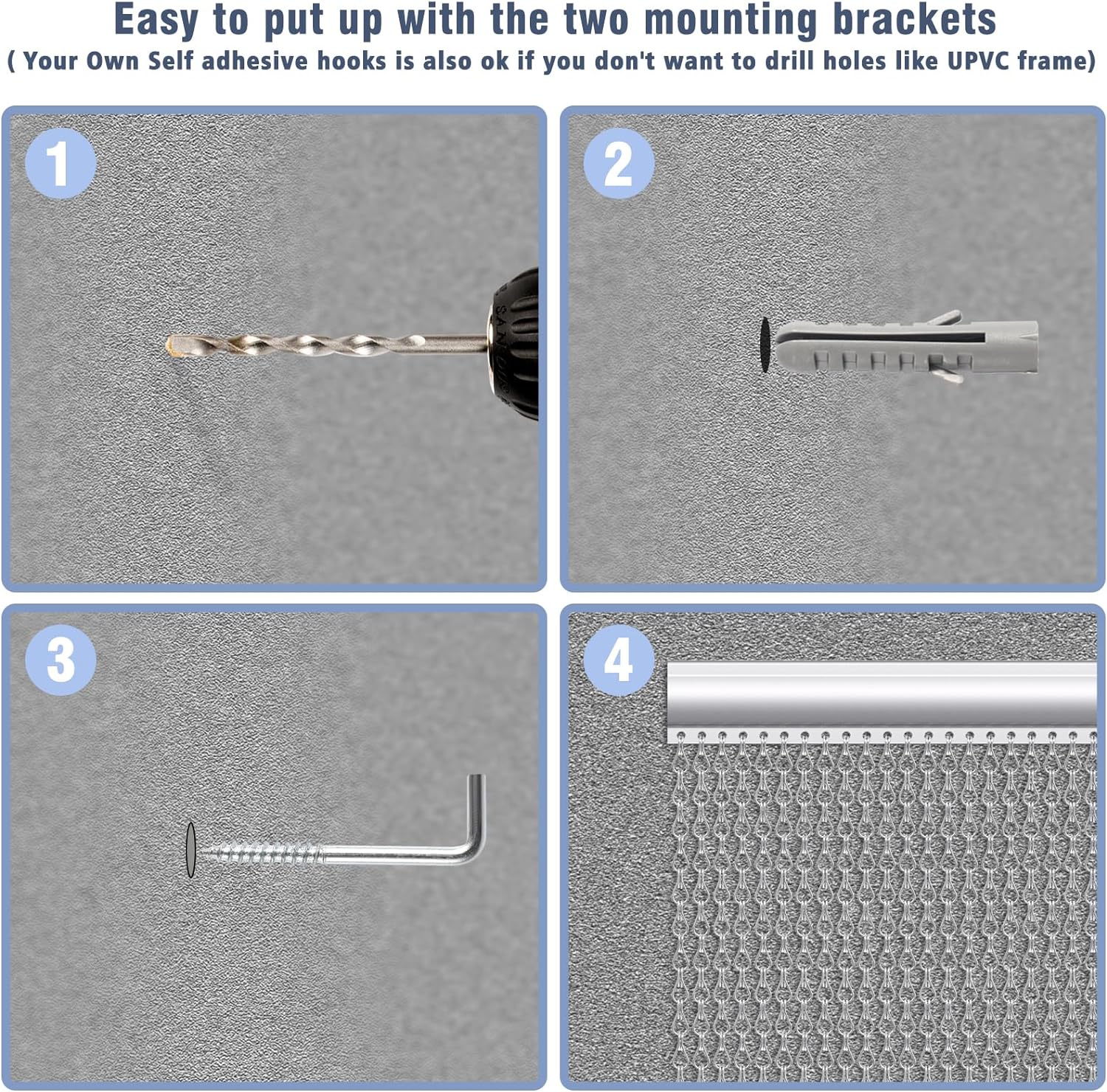 Easy to put up with the two mounting brackets

( Your Own Self adhesive hooks is also ok if you don't want to drill holes like UPVC frame)

1

2

3

4