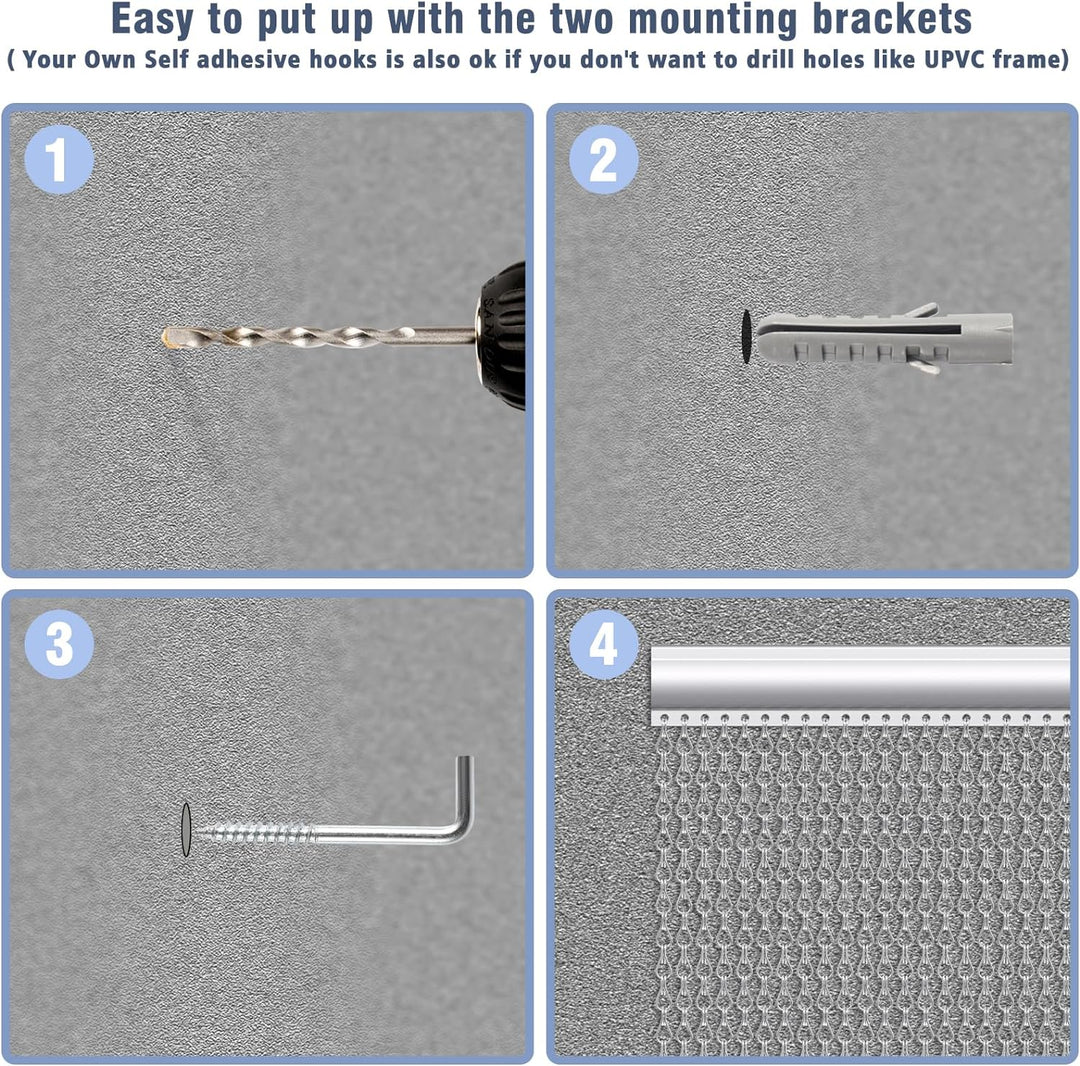 Easy to put up with the two mounting brackets
( Your Own Self adhesive hooks is also ok if you don't want to drill holes like UPVC frame)

1

2

3

4