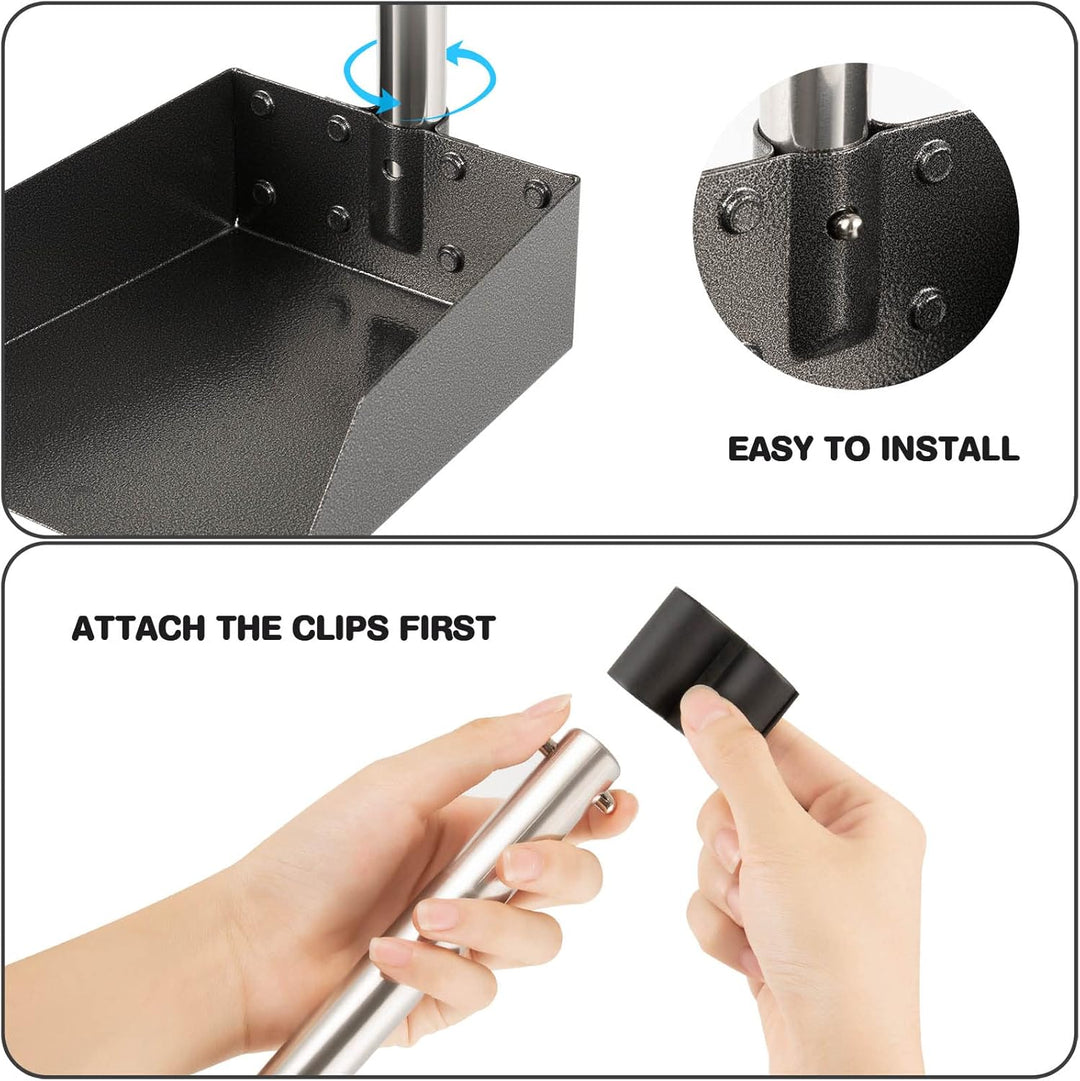 EASY TO INSTALL

ATTACH THE CLIPS FIRST