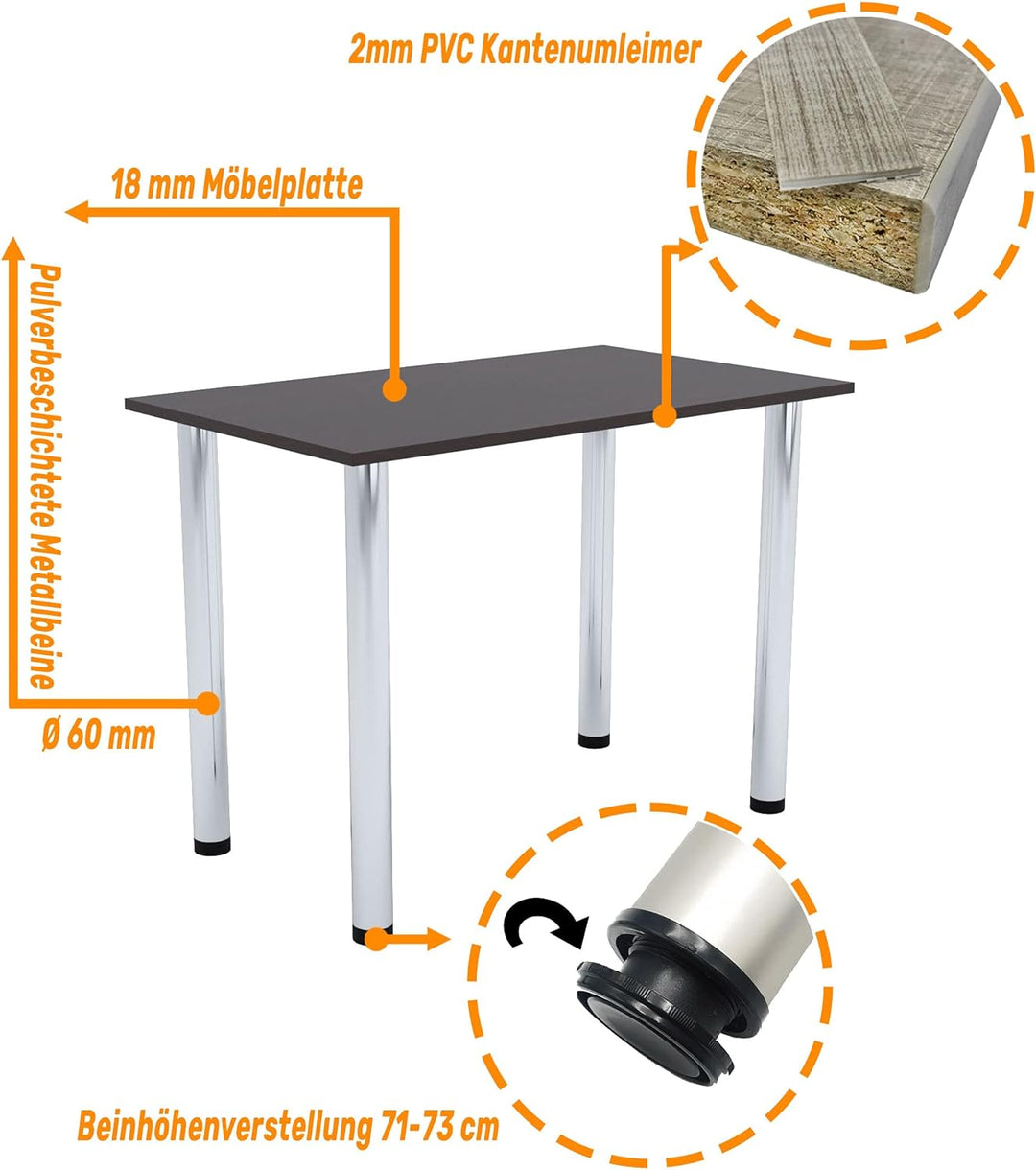 2mm PVC Kantenumleimer

18 mm Möbelplatte

Pulverbeschichtete Metallbeine

Ø 60 mm

Beinhöhenverstellung 71-73 cm