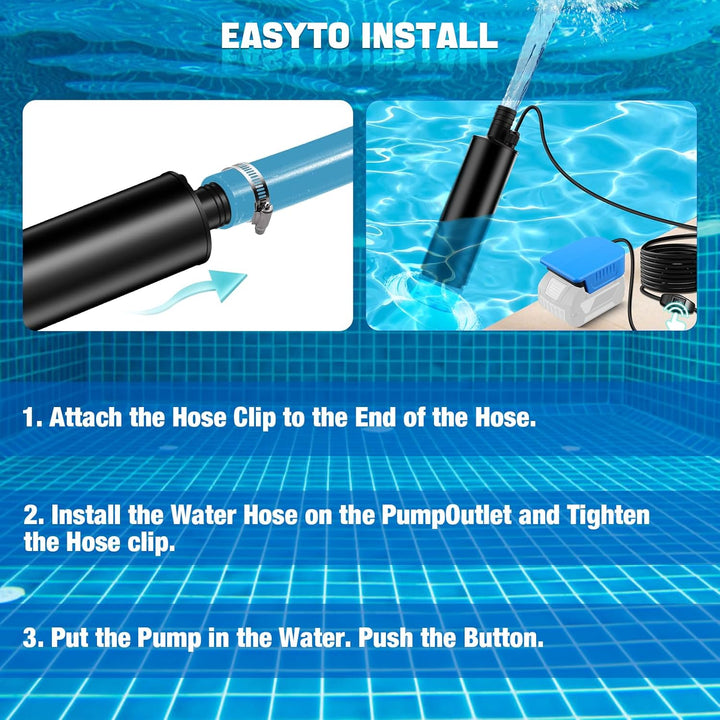 EASYTO INSTALL

1. Attach the Hose Clip to the End of the Hose.

2. Install the Water Hose on the PumpOutlet and Tighten the Hose clip.

3. Put the Pump in the Water. Push the Button.