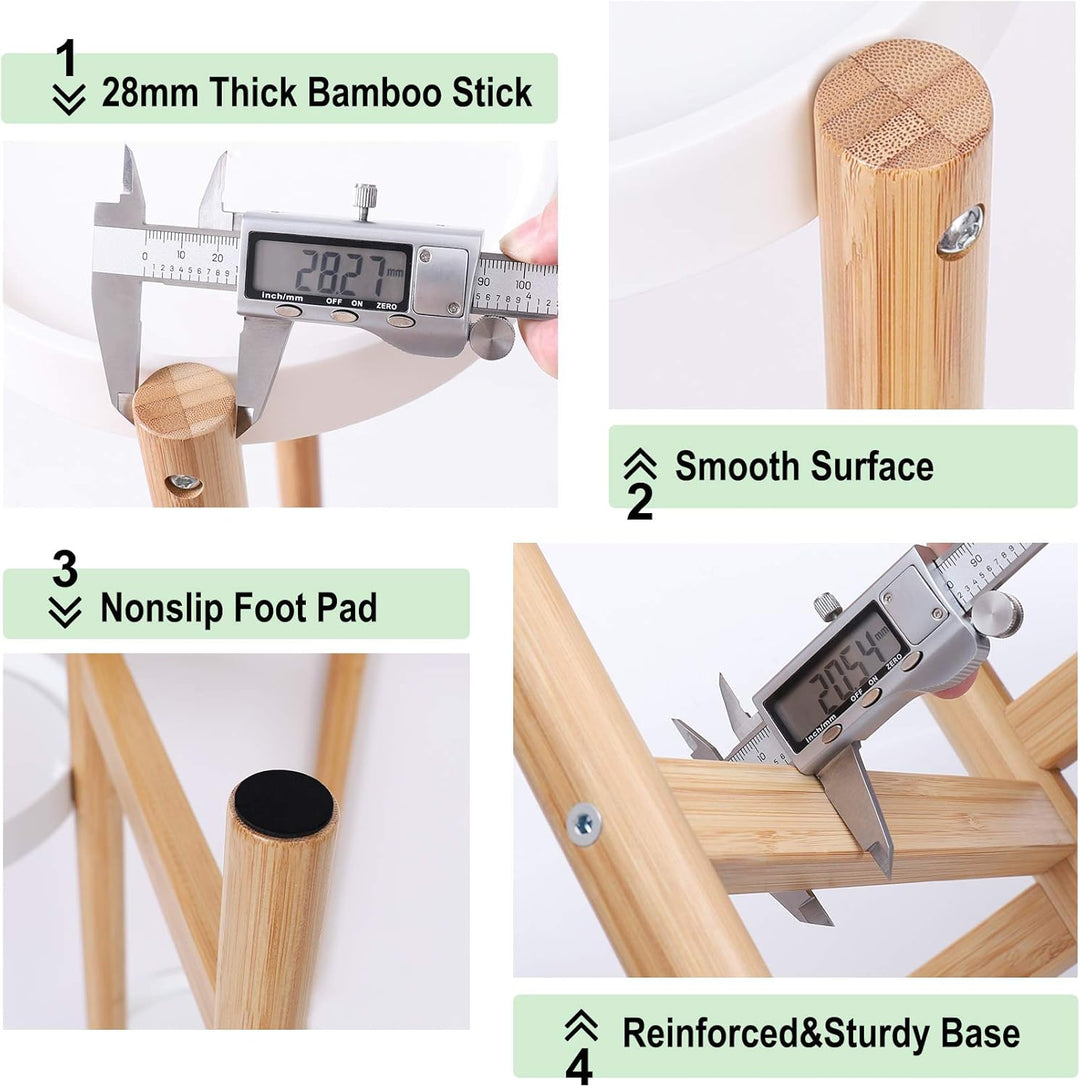 1
28mm Thick Bamboo Stick

0 10 20
28.27 mm
inch/mm OFF ON ZERO
90 100

Smooth Surface
2

3
Nonslip Foot Pad

20.54 mm
inch/mm OFF ON ZERO

Reinforced&Sturdy Base
4