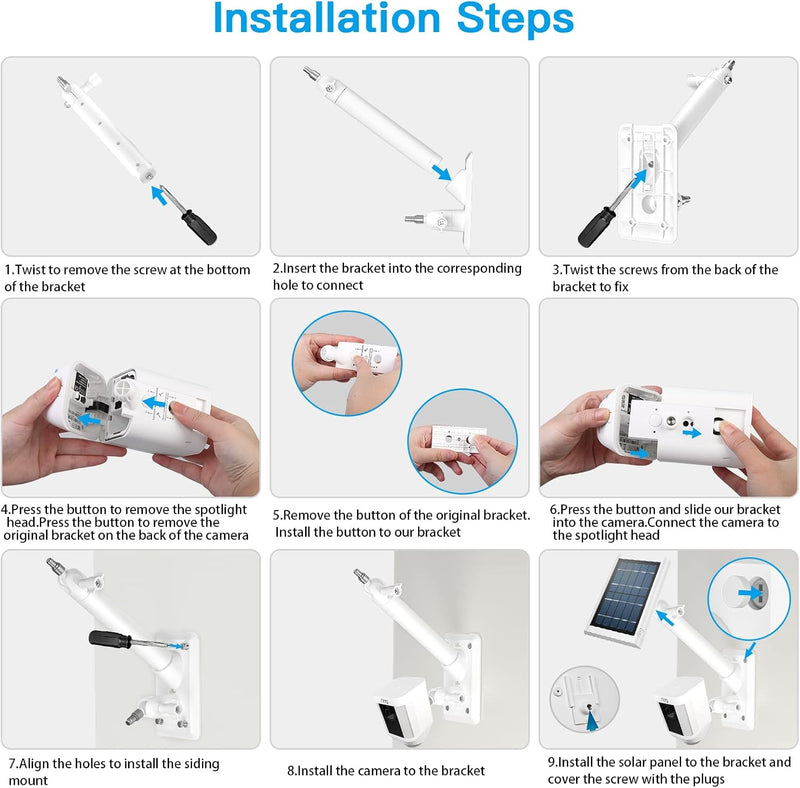 Installation Steps

1.Twist to remove the screw at the bottom of the bracket

2.Insert the bracket into the corresponding hole to connect

3.Twist the screws from the back of the bracket to fix

4.Press the button to remove the spotlight head.Press the button to remove the original bracket on the back of the camera

5.Remove the button of the original bracket. Install the button to our bracket

6.Press the button and slide our bracket into the camera.Connect the camera to the spotlight head

7.Align the holes to install the siding mount

8.Install the camera to the bracket

9.Install the solar panel to the bracket and cover the screw with the plugs