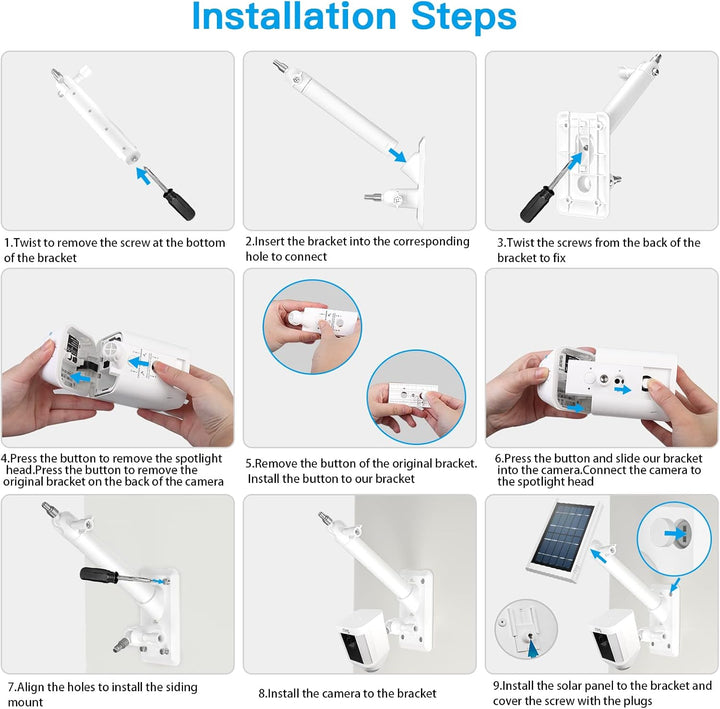 Installation Steps

1.Twist to remove the screw at the bottom of the bracket

2.Insert the bracket into the corresponding hole to connect

3.Twist the screws from the back of the bracket to fix

4.Press the button to remove the spotlight head.Press the button to remove the original bracket on the back of the camera

5.Remove the button of the original bracket. Install the button to our bracket

6.Press the button and slide our bracket into the camera.Connect the camera to the spotlight head

7.Align the holes to install the siding mount

8.Install the camera to the bracket

9.Install the solar panel to the bracket and cover the screw with the plugs