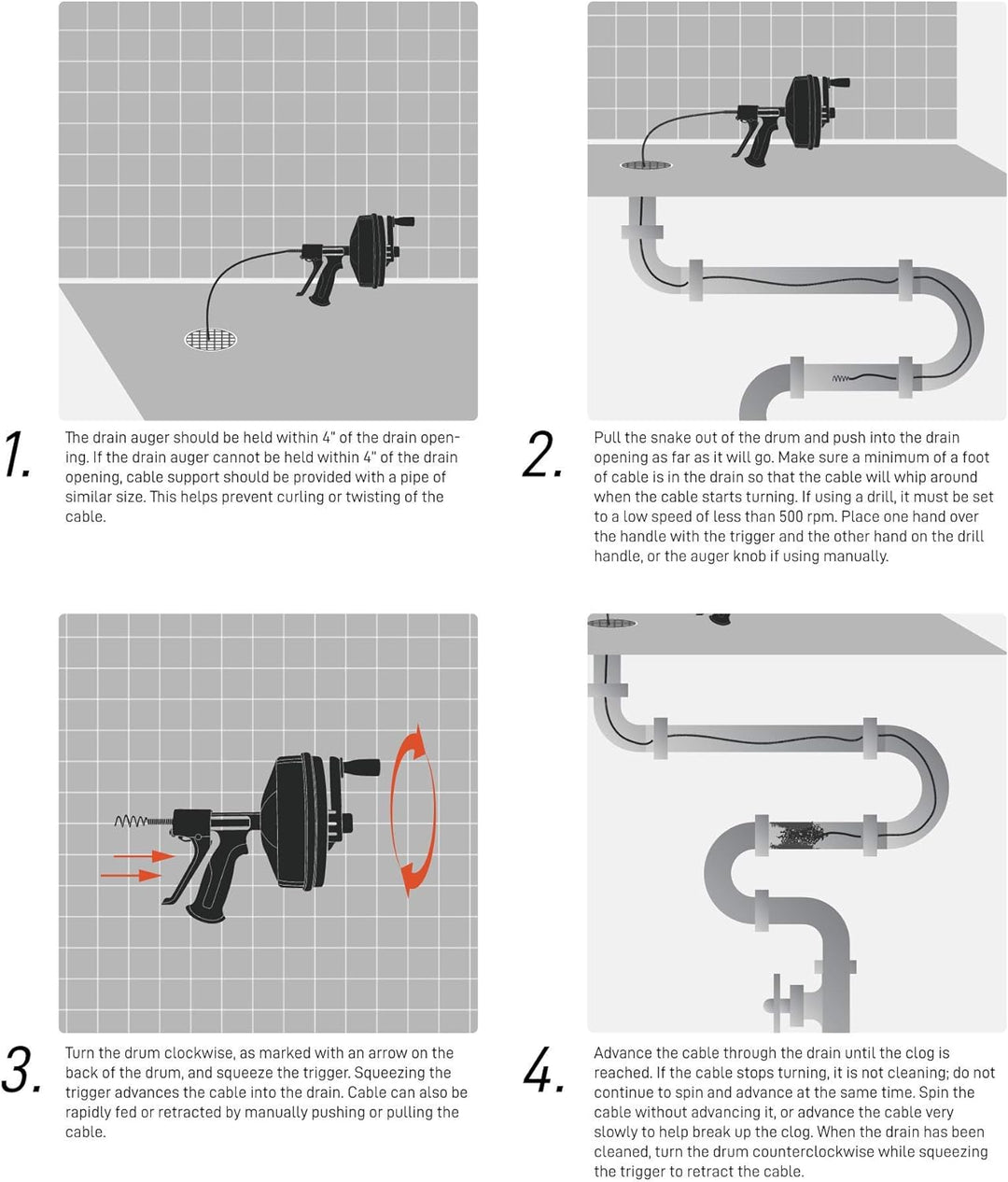 1.

The drain auger should be held within 4" of the drain opening. If the drain auger cannot be held within 4" of the drain opening, cable support should be provided with a pipe of similar size. This helps prevent curling or twisting of the cable.

2.

Pull the snake out of the drum and push into the drain opening as far as it will go. Make sure a minimum of a foot of cable is in the drain so that the cable will whip around when the cable starts turning. If using a drill, it must be set to a low speed of less than 500 rpm. Place one hand over the handle with the trigger and the other hand on the drill handle, or the auger knob if using manually.

3.

Turn the drum clockwise, as marked with an arrow on the back of the drum, and squeeze the trigger. Squeezing the trigger advances the cable into the drain. Cable can also be rapidly fed or retracted by manually pushing or pulling the cable.

4.

Advance the cable through the drain until the clog is reached. If the cable stops turning, it is not cleaning; do not continue to spin and advance at the same time. Spin the cable without advancing it, or advance the cable very slowly to help break up the clog. When the drain has been cleaned, turn the drum counterclockwise while squeezing the trigger to retract the cable.