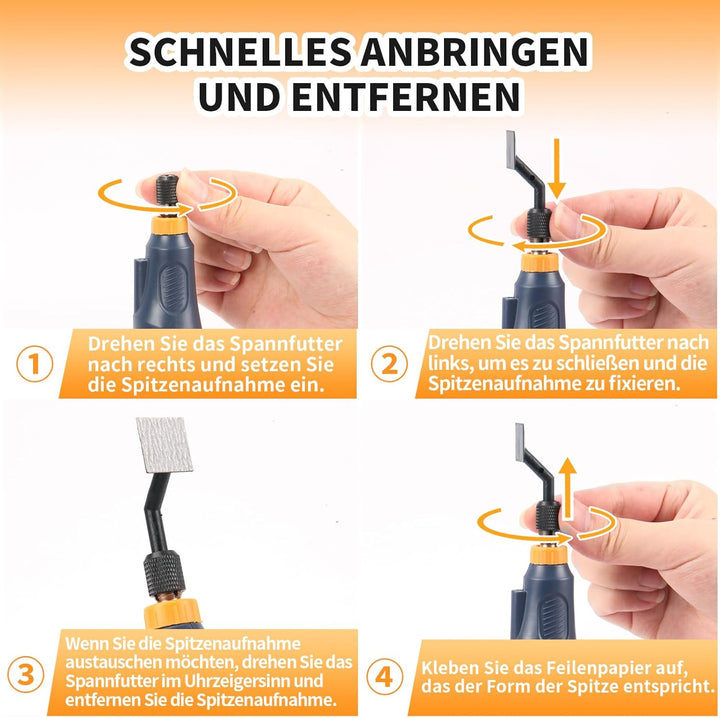 SCHNELLES ANBRINGEN UND ENTFERNEN

1 Drehen Sie das Spannfutter nach rechts und setzen Sie die Spitzenaufnahme ein.

2 Drehen Sie das Spannfutter nach links, um es zu schließen und die Spitzenaufnahme zu fixieren.

3 Wenn Sie die Spitzenaufnahme austauschen möchten, drehen Sie das Spannfutter im Uhrzeigersinn und entfernen Sie die Spitzenaufnahme.

4 Kleben Sie das Feilenpapier auf, das der Form der Spitze entspricht.