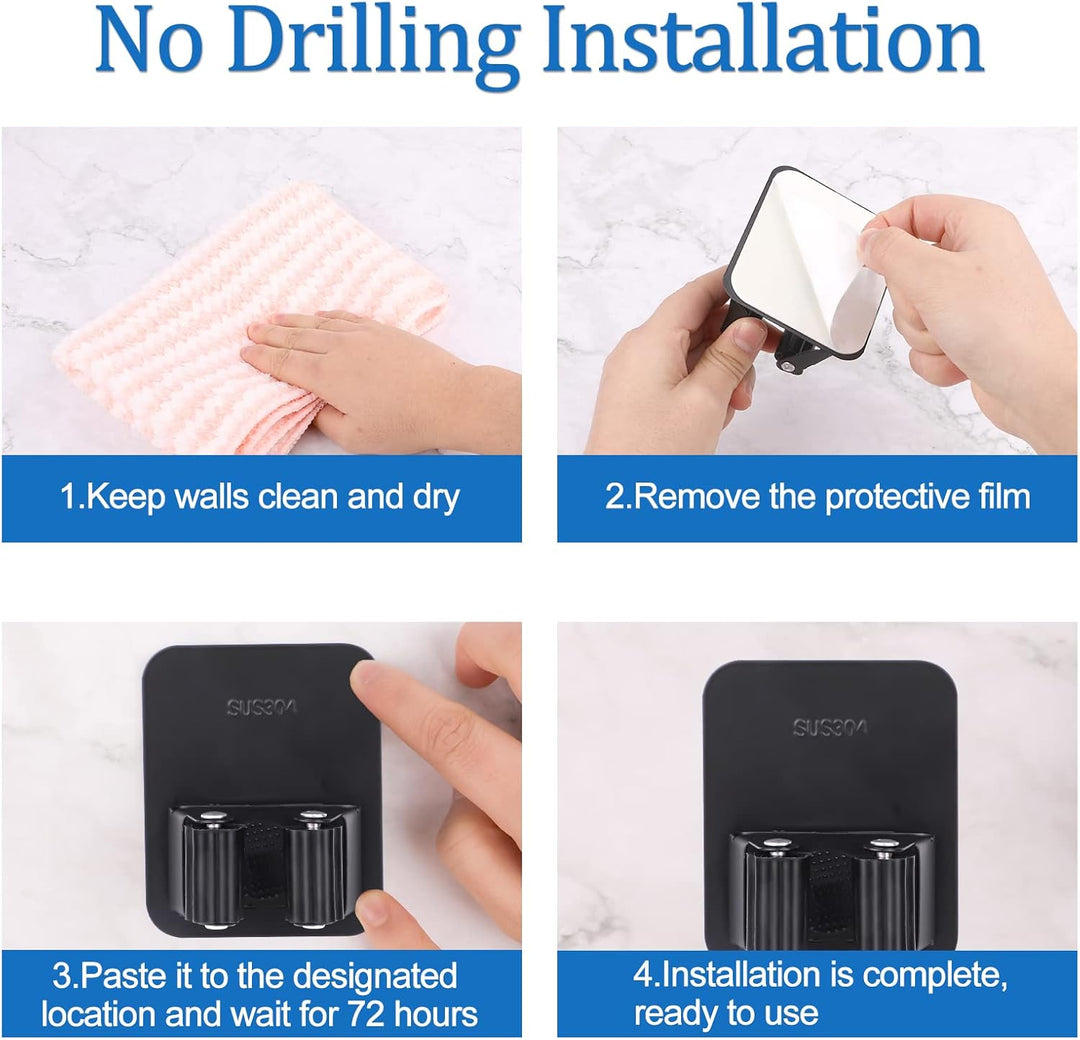 No Drilling Installation

1.Keep walls clean and dry

2.Remove the protective film

SUS304

3.Paste it to the designated location and wait for 72 hours

SUS304

4.Installation is complete, ready to use