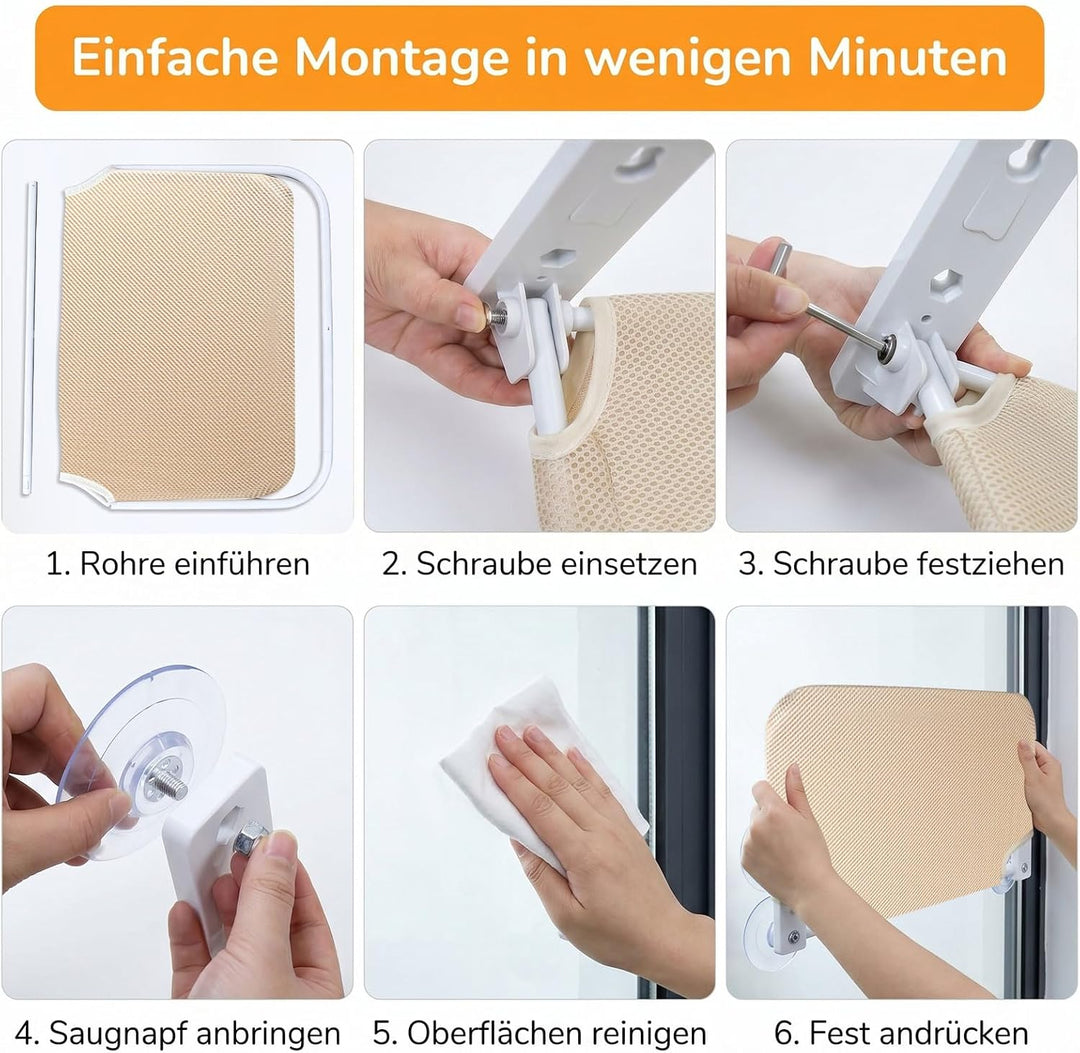 Einfache Montage in wenigen Minuten

1. Rohre einführen

2. Schraube einsetzen

3. Schraube festziehen

4. Saugnapf anbringen

5. Oberflächen reinigen

6. Fest andrücken