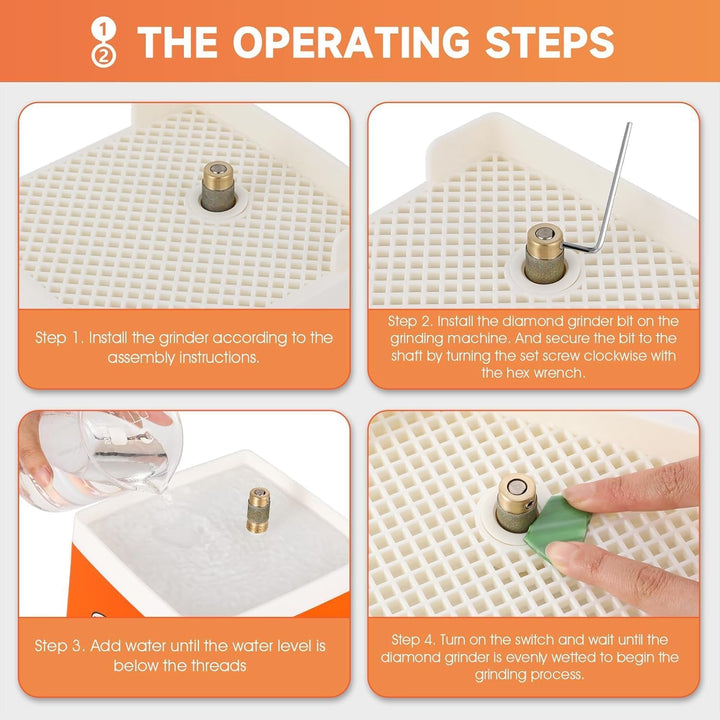 1 2 THE OPERATING STEPS

Step 1. Install the grinder according to the assembly instructions.

Step 2. Install the diamond grinder bit on the grinding machine. And secure the bit to the shaft by turning the set screw clockwise with the hex wrench.

Step 3. Add water until the water level is below the threads

Step 4. Turn on the switch and wait until the diamond grinder is evenly wetted to begin the grinding process.