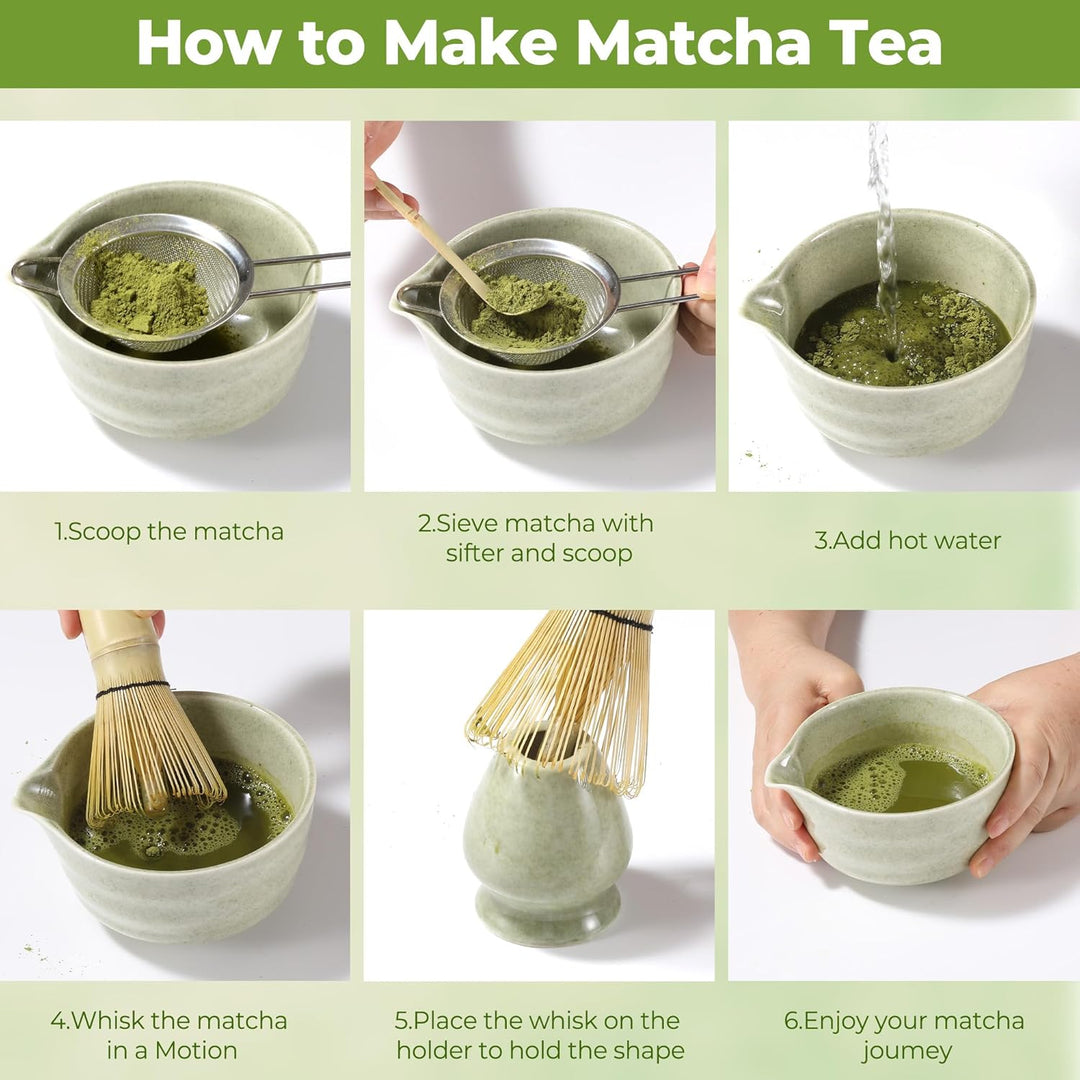 How to Make Matcha Tea

1.Scoop the matcha

2.Sieve matcha with sifter and scoop

3.Add hot water

4.Whisk the matcha in a Motion

5.Place the whisk on the holder to hold the shape

6.Enjoy your matcha journey