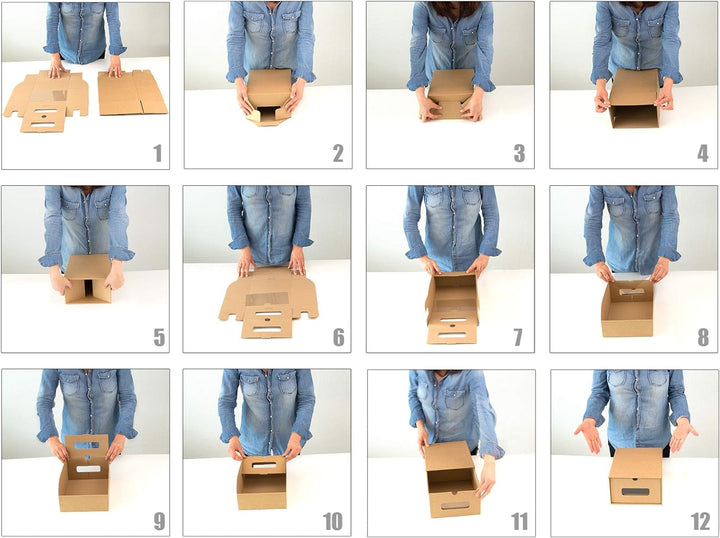 1

2

3

4

5

6

7

8

9

10

11

12