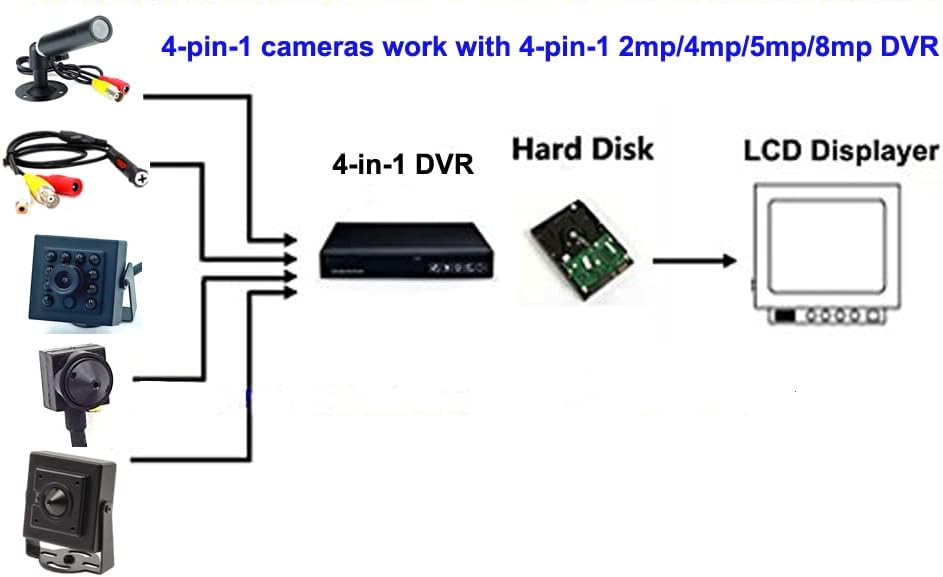 4-pin-1 cameras work with 4-pin-1 2mp/4mp/5mp/8mp DVR

4-in-1 DVR

Hard Disk

LCD Displayer