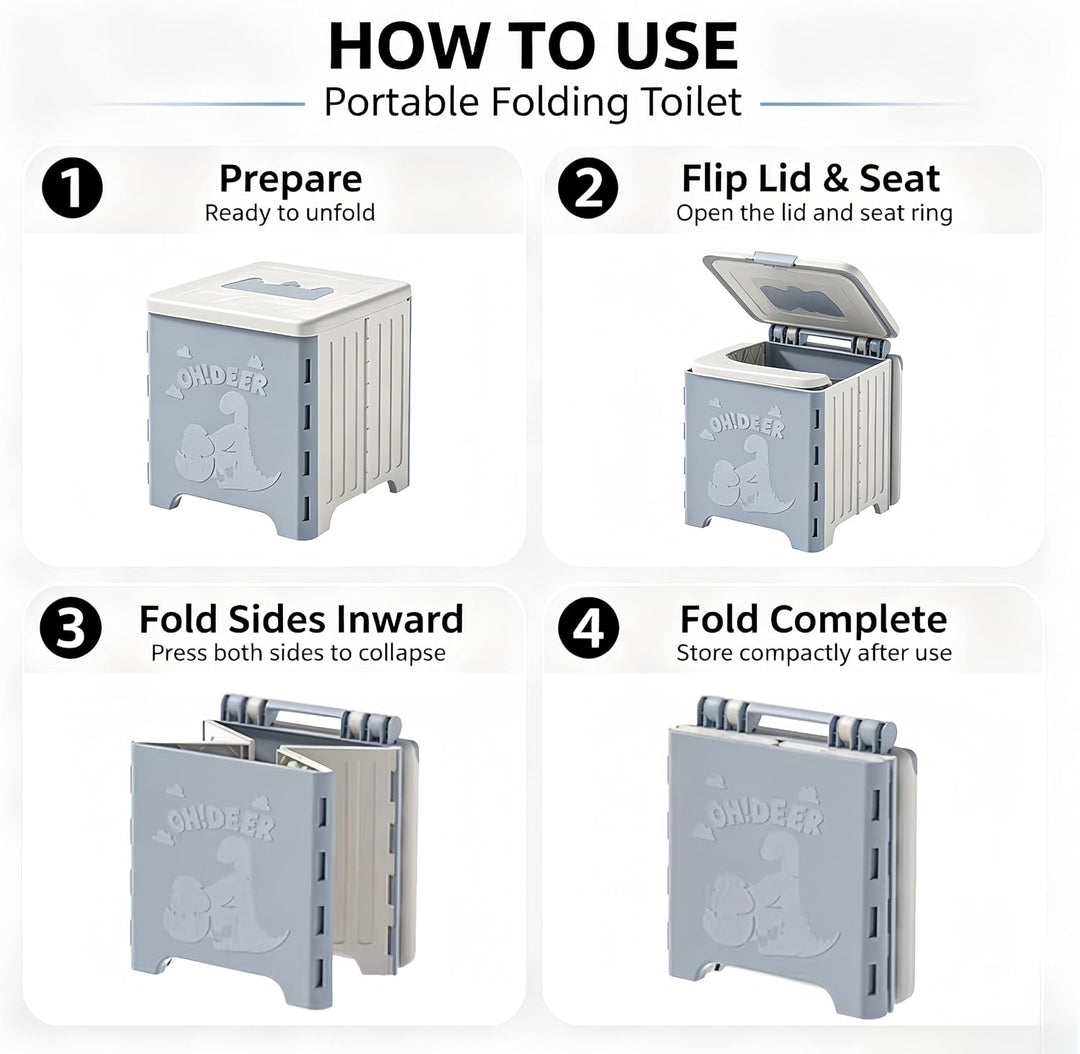 HOW TO USE
Portable Folding Toilet

1
Prepare
Ready to unfold

OH!DEER

2
Flip Lid & Seat
Open the lid and seat ring

OH!DEER

3
Fold Sides Inward
Press both sides to collapse

OH!DEER

4
Fold Complete
Store compactly after use

OH!DEER