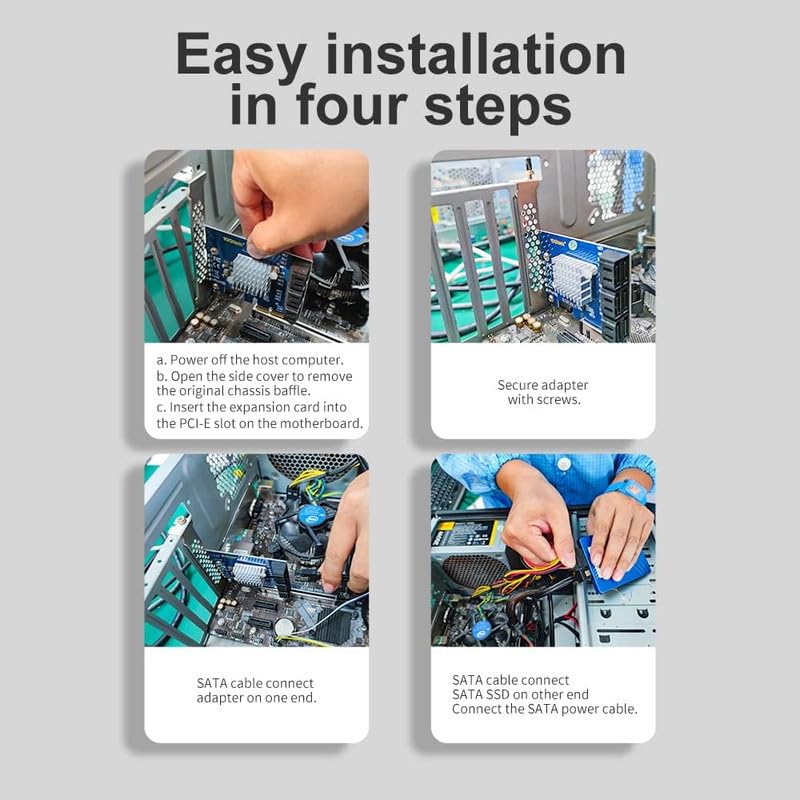 Easy installation in four steps

a. Power off the host computer.
b. Open the side cover to remove the original chassis baffle.
c. Insert the expansion card into the PCI-E slot on the motherboard.

Secure adapter with screws.

SATA cable connect adapter on one end.

SATA cable connect SATA SSD on other end Connect the SATA power cable.