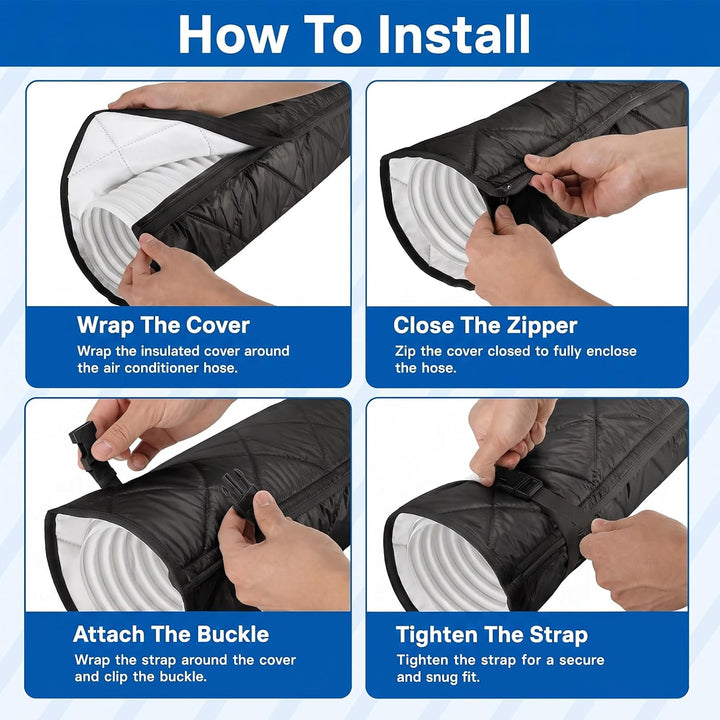 How To Install

Wrap The Cover
Wrap the insulated cover around the air conditioner hose.

Close The Zipper
Zip the cover closed to fully enclose the hose.

Attach The Buckle
Wrap the strap around the cover and clip the buckle.

Tighten The Strap
Tighten the strap for a secure and snug fit.