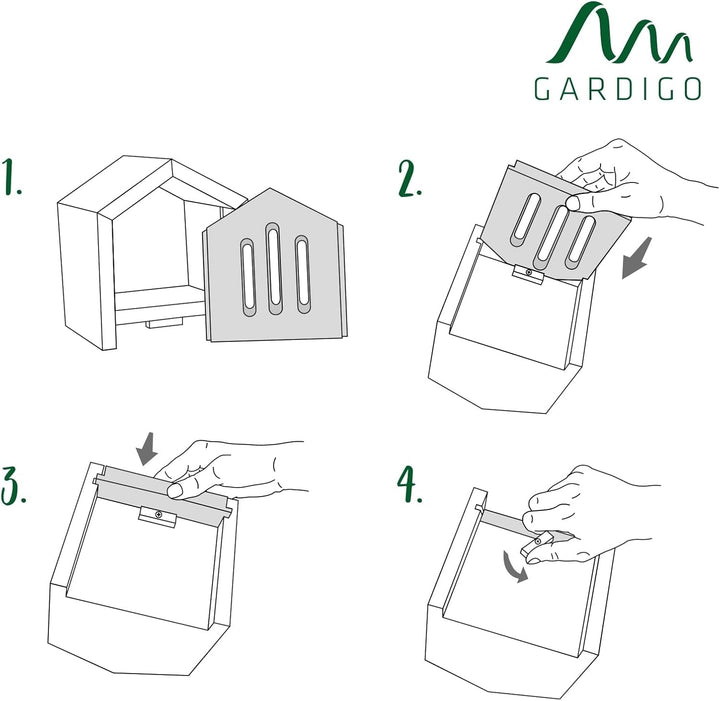 GARDIGO

1.

2.

3.

4.