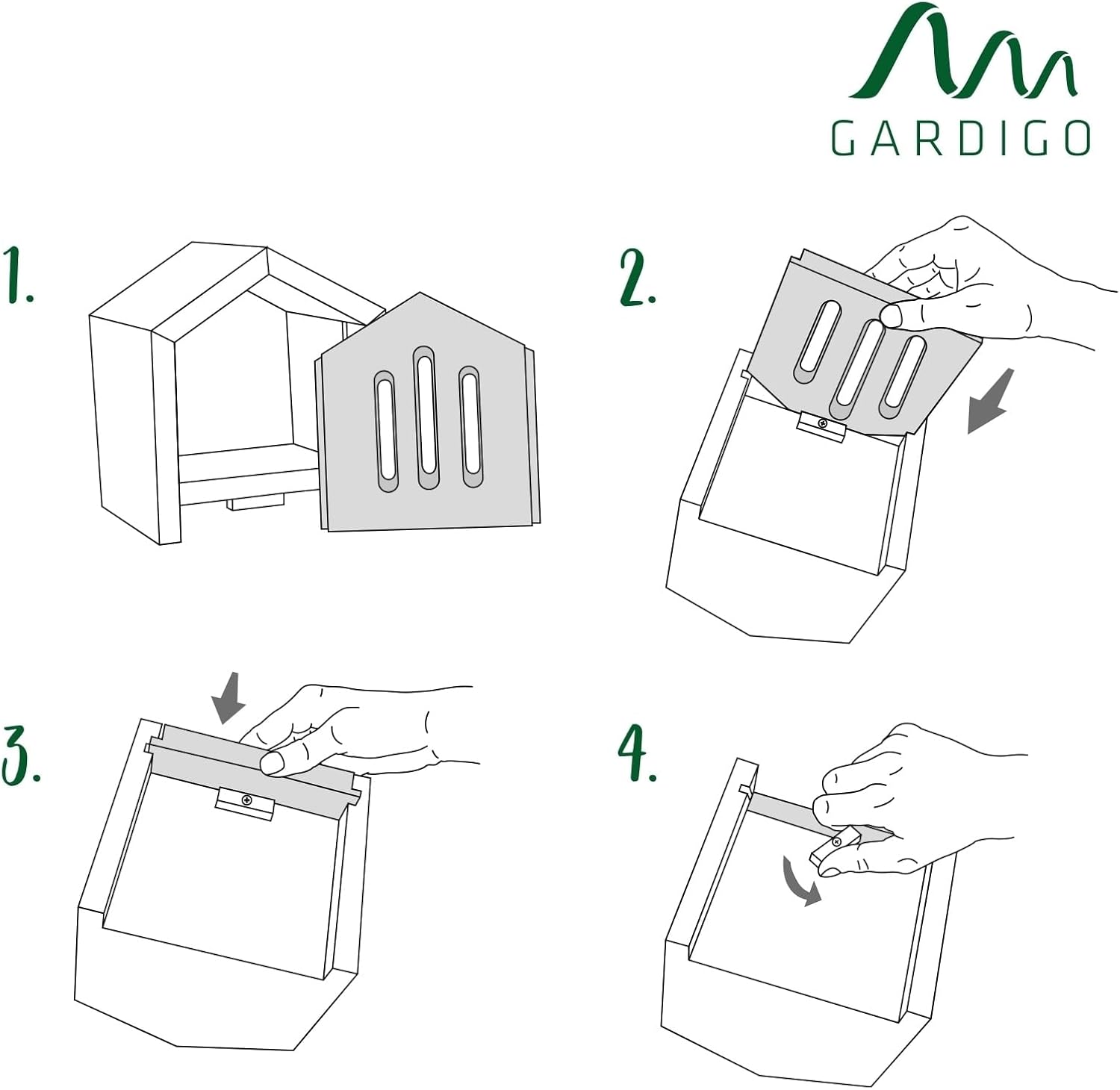 GARDIGO

1.

2.

3.

4.