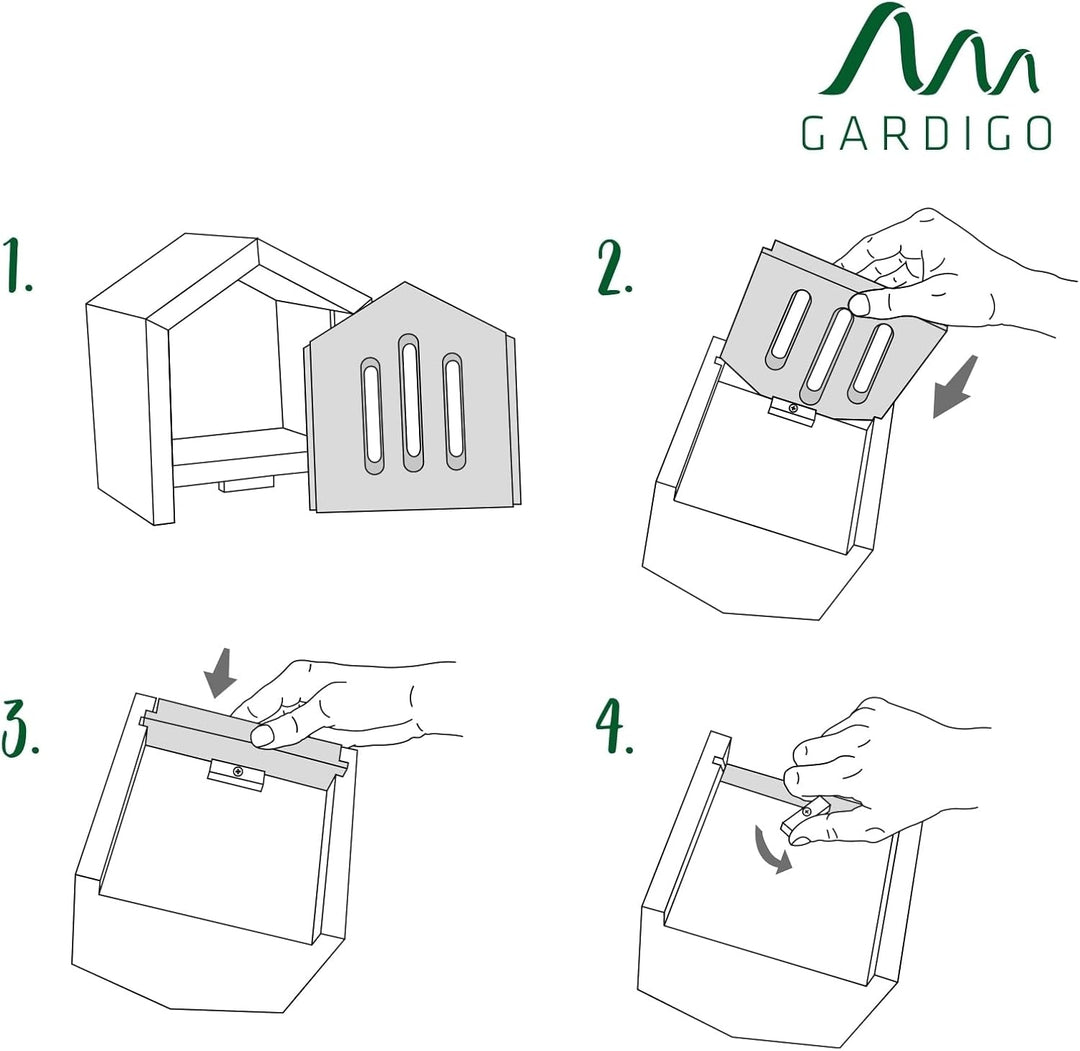 GARDIGO

1.

2.

3.

4.