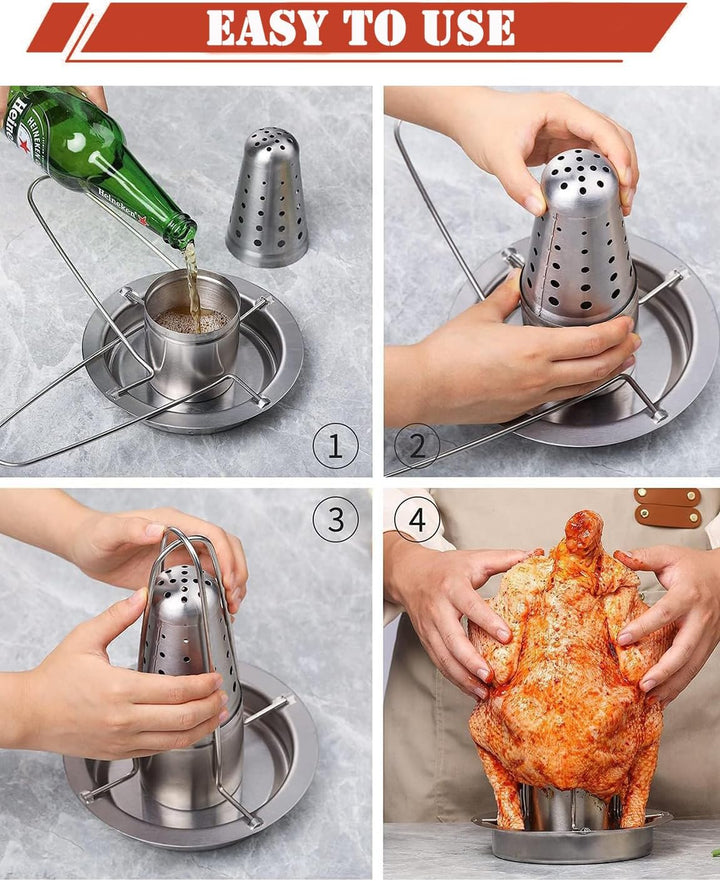 EASY TO USE

Heineken

Heineken

1

2

3

4