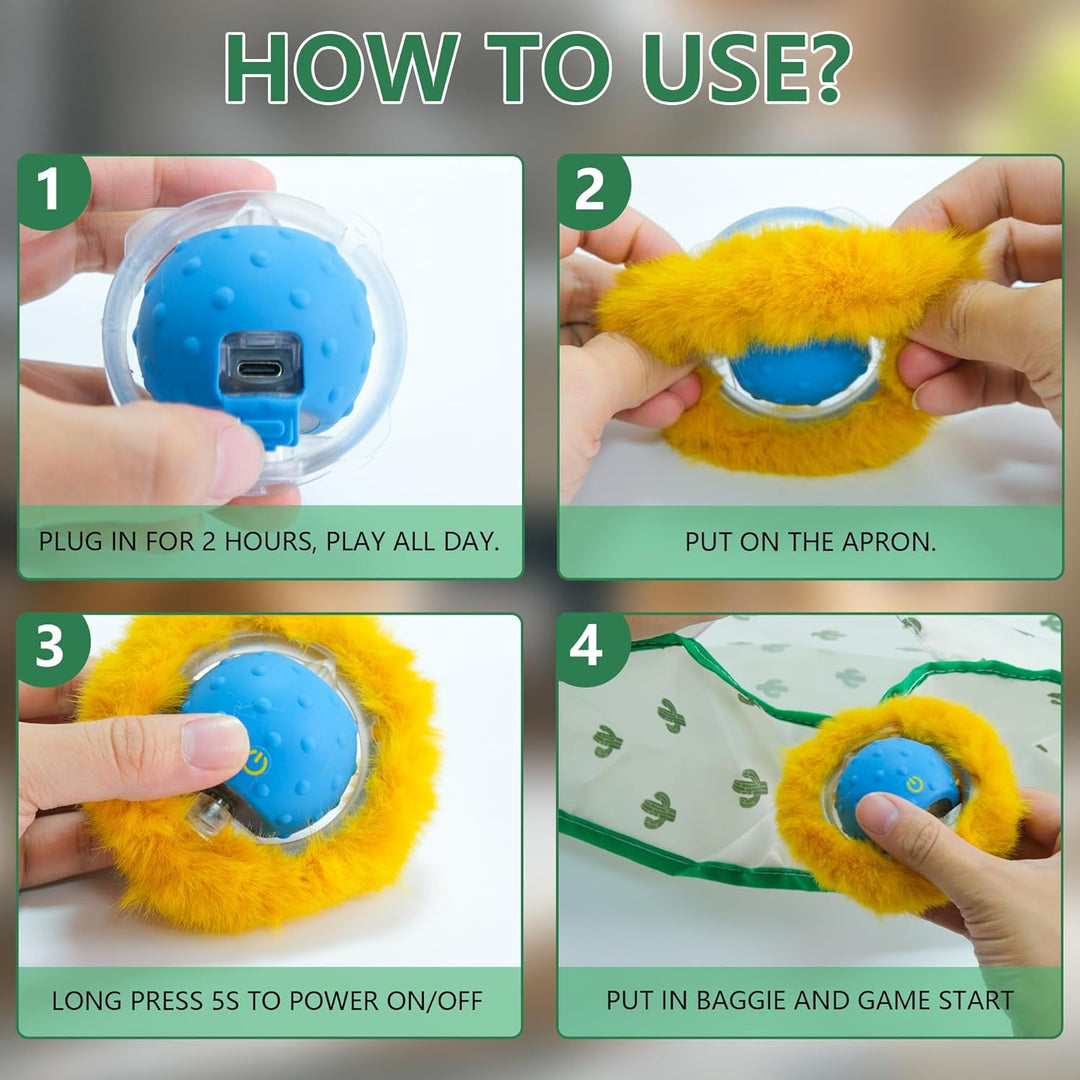 HOW TO USE?

1

PLUG IN FOR 2 HOURS, PLAY ALL DAY.

2

PUT ON THE APRON.

3

LONG PRESS 5S TO POWER ON/OFF

4

PUT IN BAGGIE AND GAME START