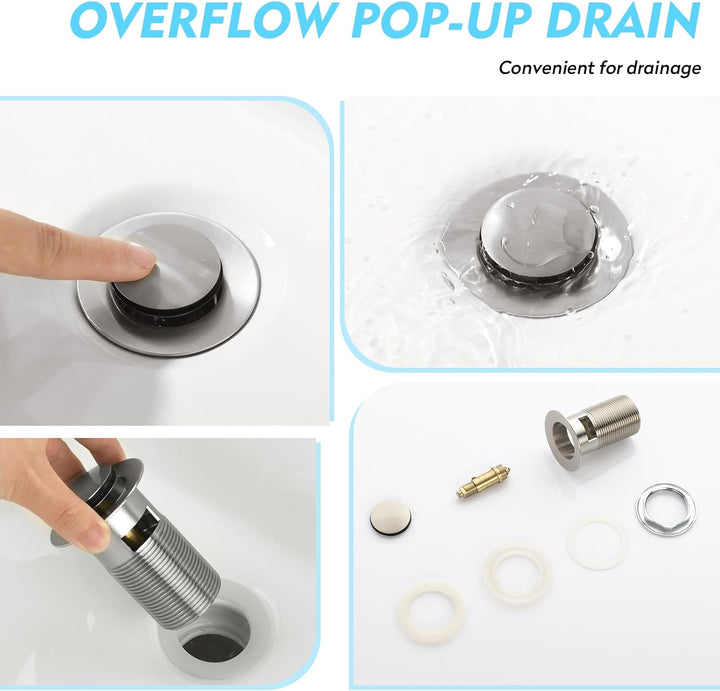 OVERFLOW POP-UP DRAIN

Convenient for drainage