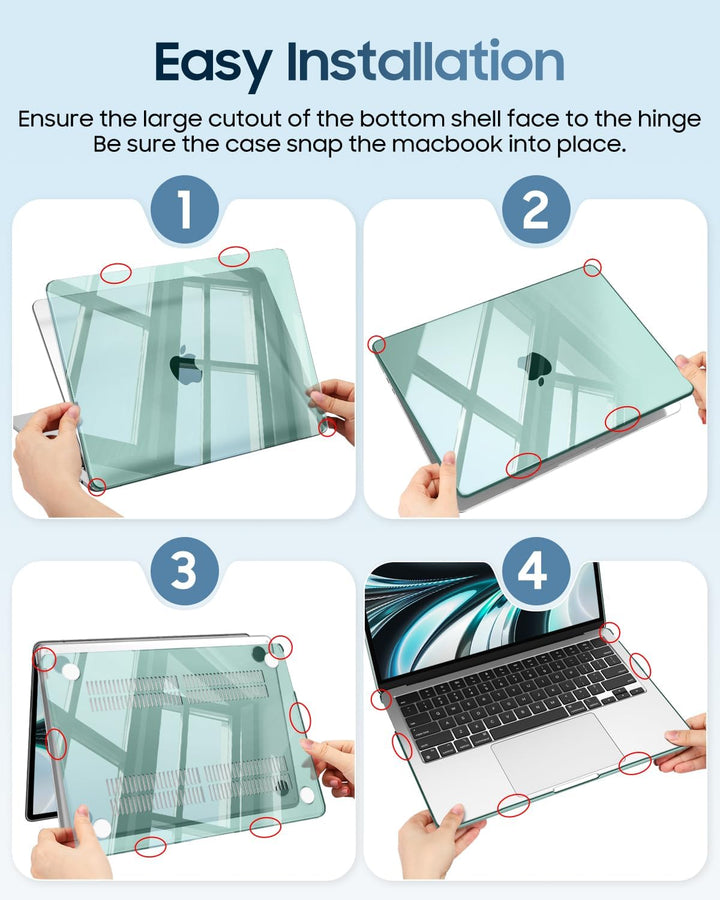 Easy Installation

Ensure the large cutout of the bottom shell face to the hinge
Be sure the case snap the macbook into place.

1

2

3

4