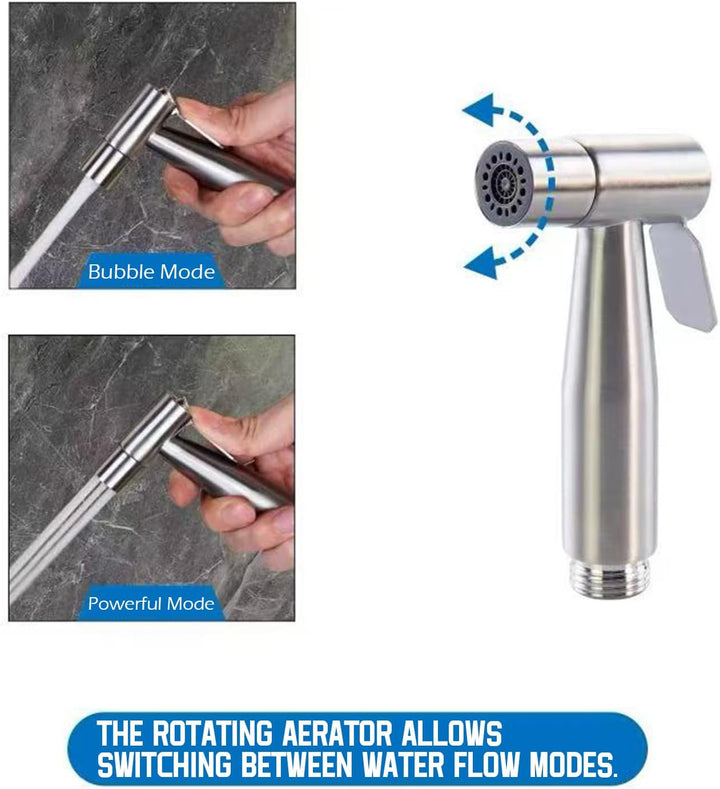 Bubble Mode

Powerful Mode

THE ROTATING AERATOR ALLOWS SWITCHING BETWEEN WATER FLOW MODES.