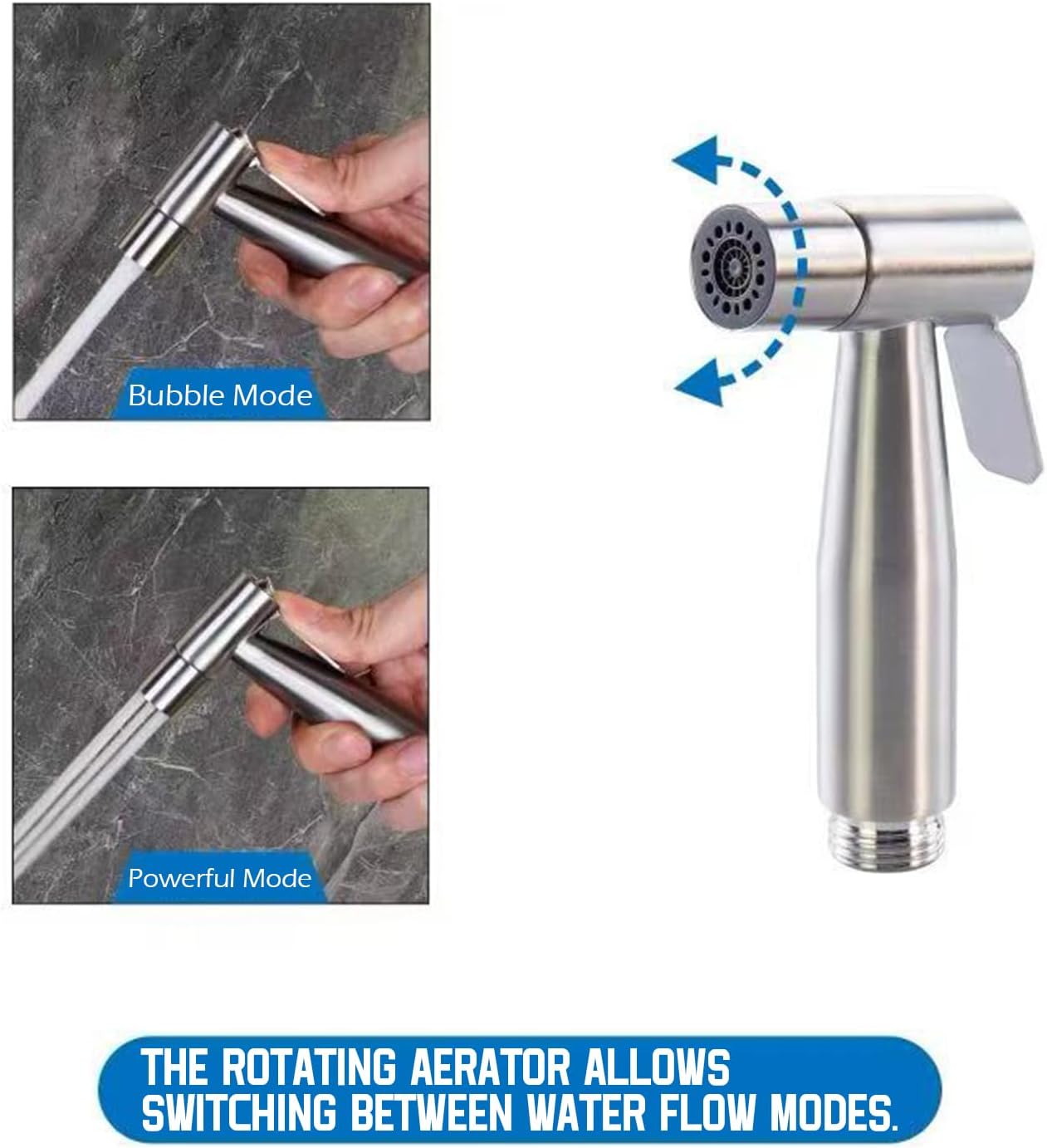 Bubble Mode

Powerful Mode

THE ROTATING AERATOR ALLOWS SWITCHING BETWEEN WATER FLOW MODES.